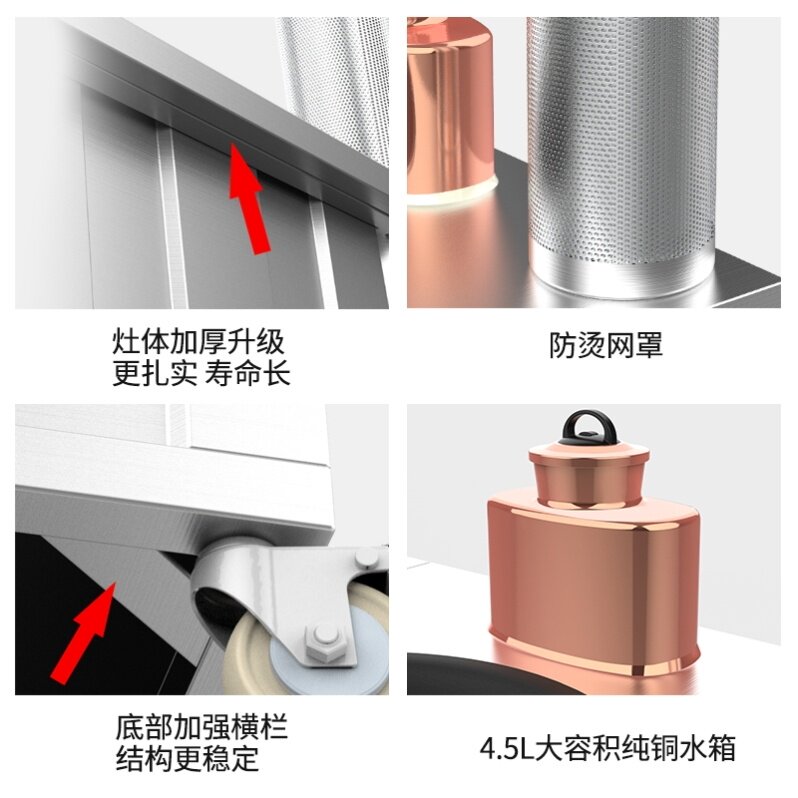 灶体加厚升级
更扎实 寿命长

防烫网罩

底部加强横栏
结构更稳定

4.5L大容积纯铜水箱