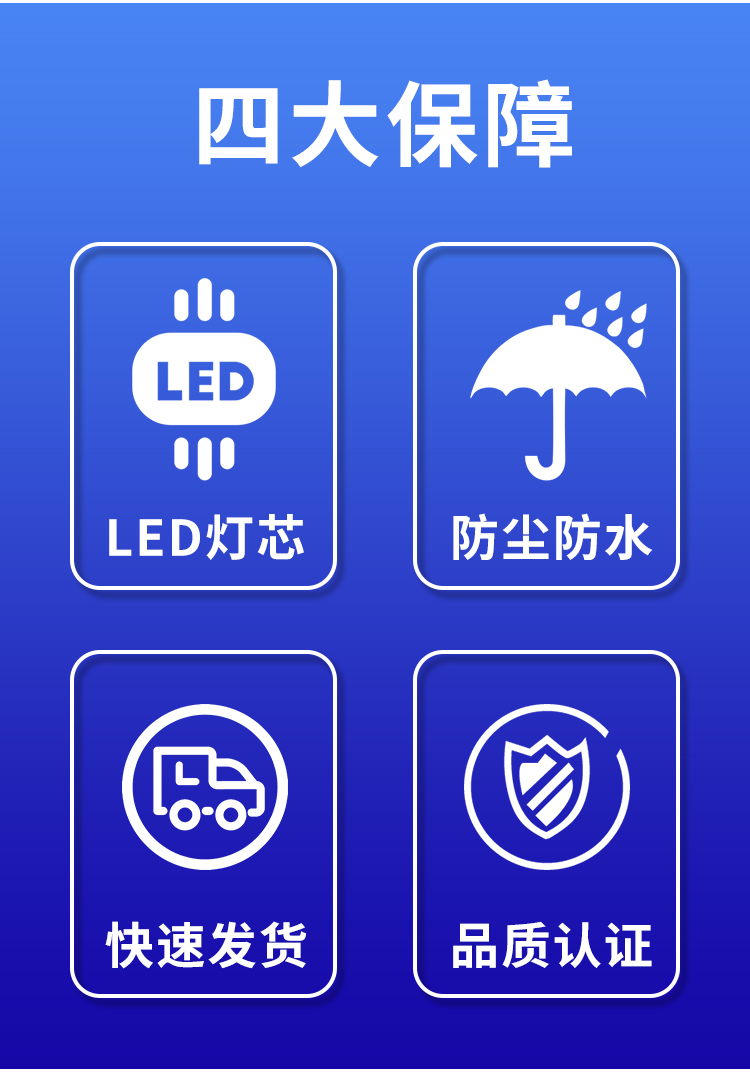 四大保障

LED

LED灯芯

防尘防水

快速发货

品质认证