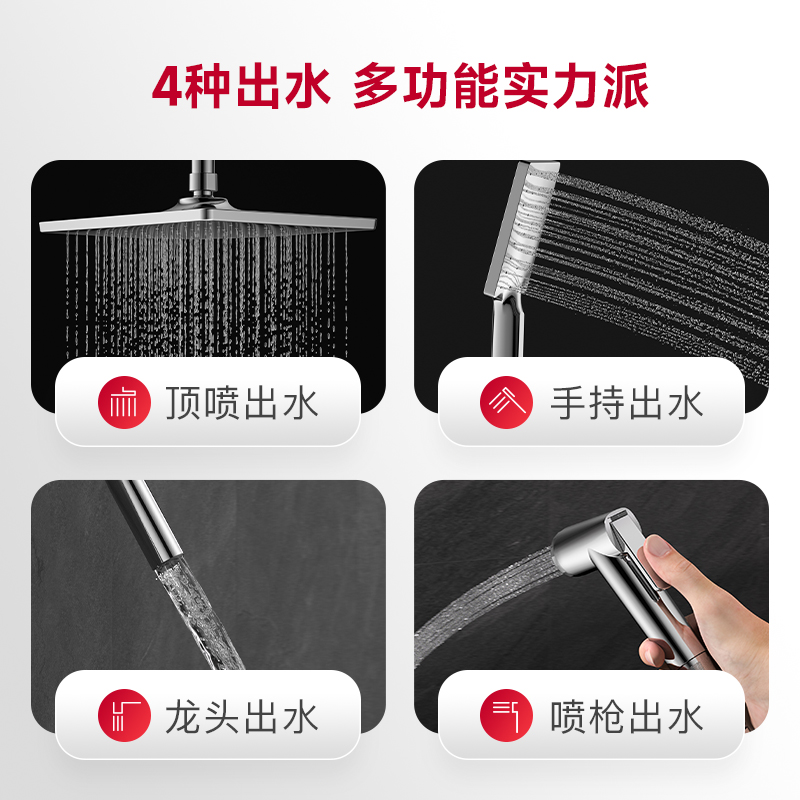 4种出水 多功能实力派

顶喷出水

手持出水

龙头出水

喷枪出水