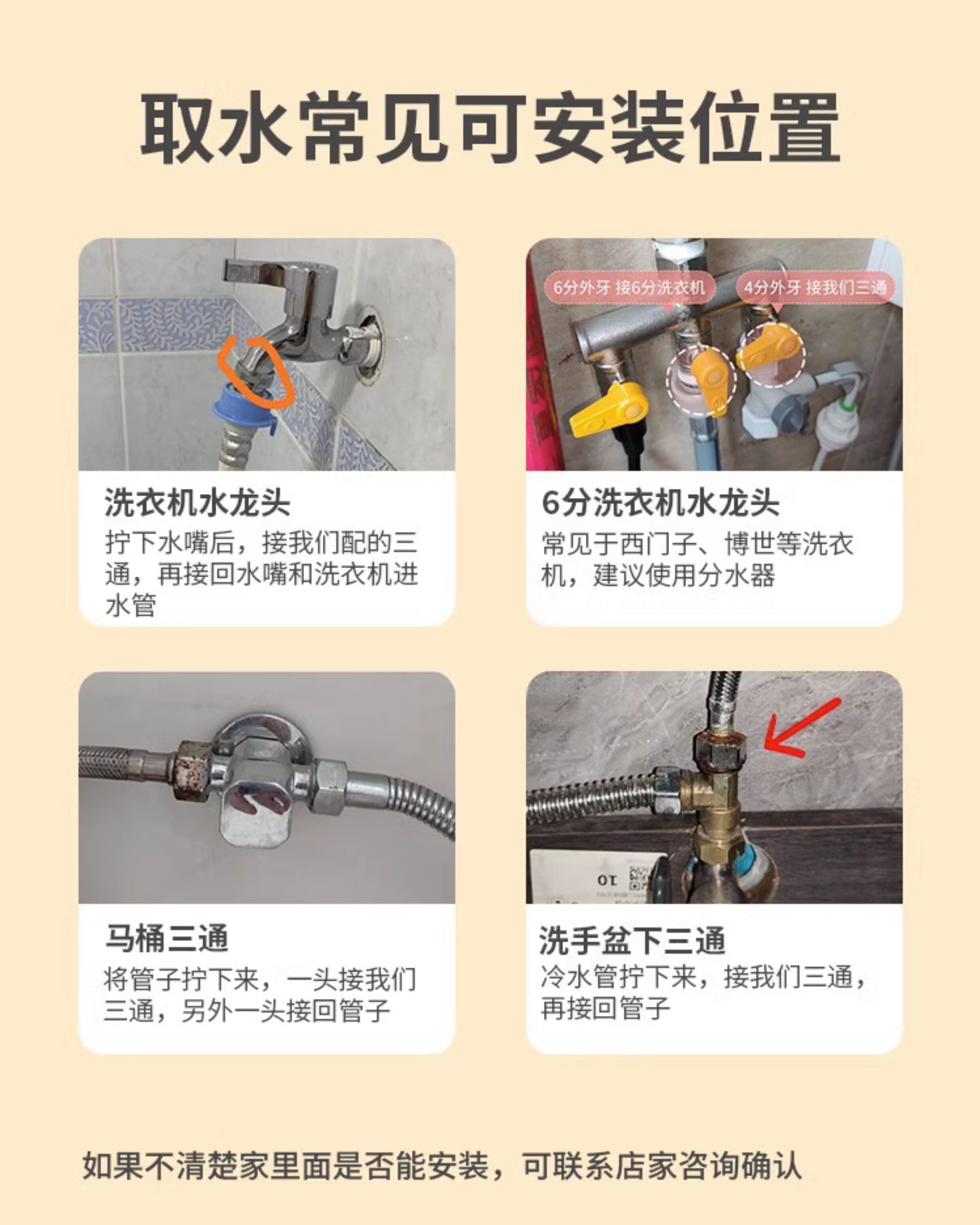 取水常见可安装位置

洗衣机水龙头
拧下水嘴后，接我们配的三通，再接回水嘴和洗衣机进水管

6分外牙 接6分洗衣机
4分外牙 接我们三通

6分洗衣机水龙头
常见于西门子、博世等洗衣机，建议使用分水器

马桶三通
将管子拧下来，一头接我们三通，另外一头接回管子

10

洗手盆下三通
冷水管拧下来，接我们三通，再接回管子

如果不清楚家里面是否能安装，可联系店家咨询确认