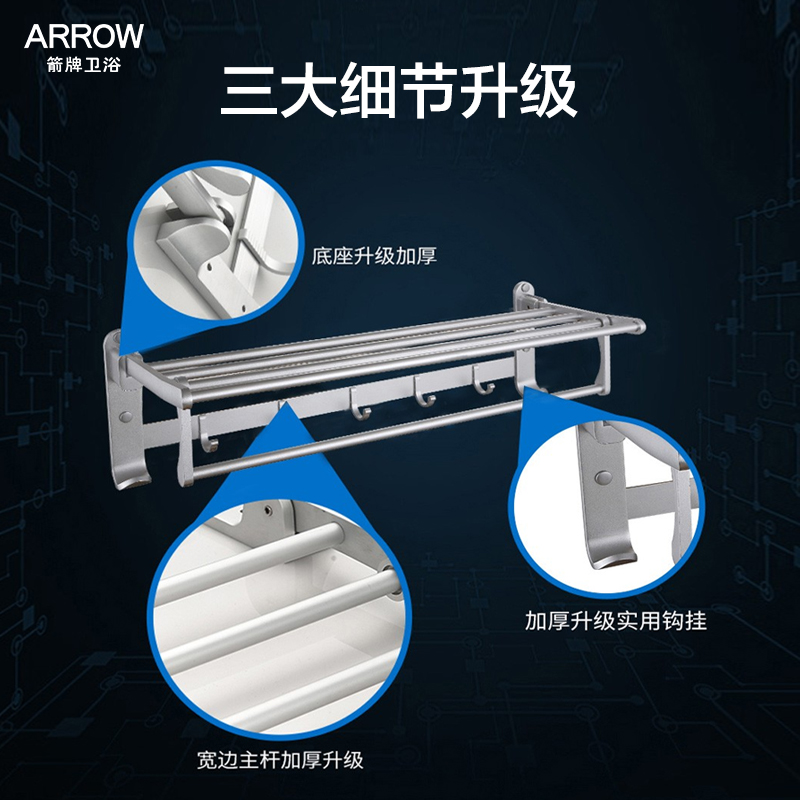 ARROW
箭牌卫浴

三大细节升级

底座升级加厚

加厚升级实用钩挂

宽边主杆加厚升级