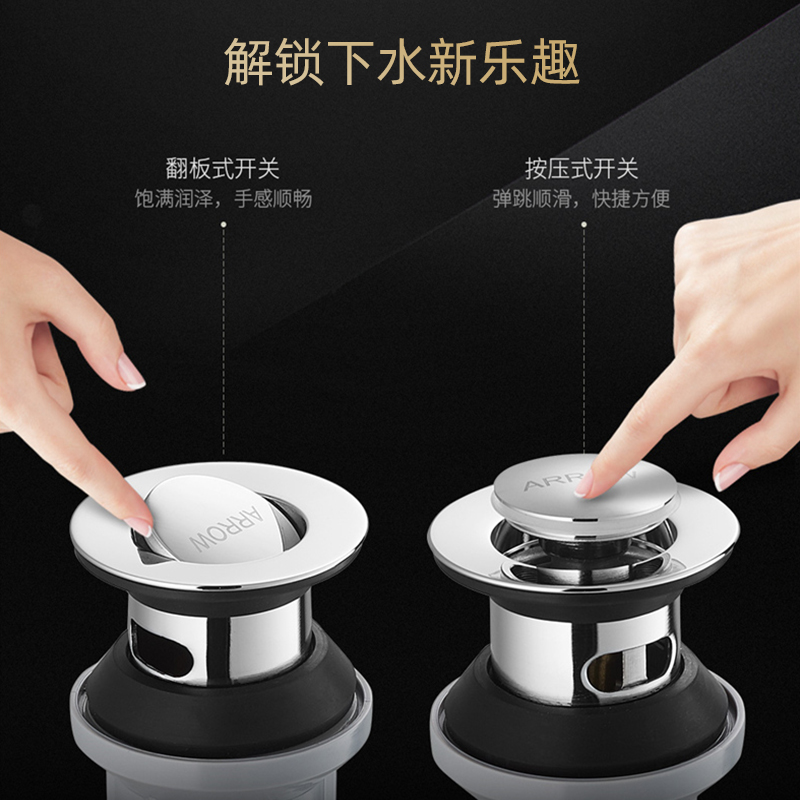 解锁下水新乐趣

翻板式开关
饱满润泽，手感顺畅

按压式开关
弹跳顺滑，快捷方便

ARROW

ARROW