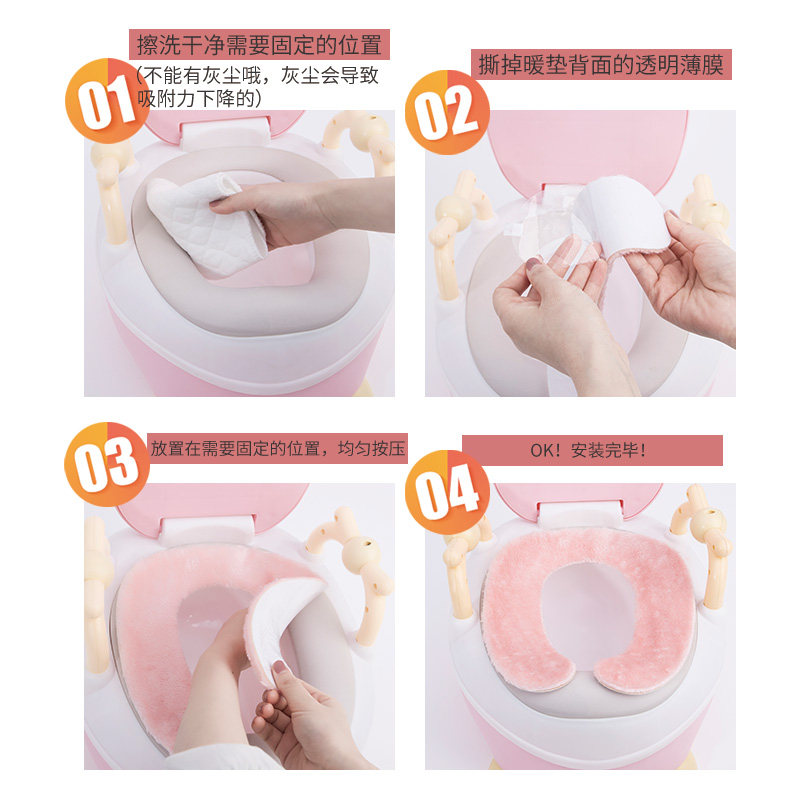 01
擦洗干净需要固定的位置
(不能有灰尘哦，灰尘会导致吸附力下降的)

02
撕掉暖垫背面的透明薄膜

03
放置在需要固定的位置，均匀按压

04
OK！安装完毕！