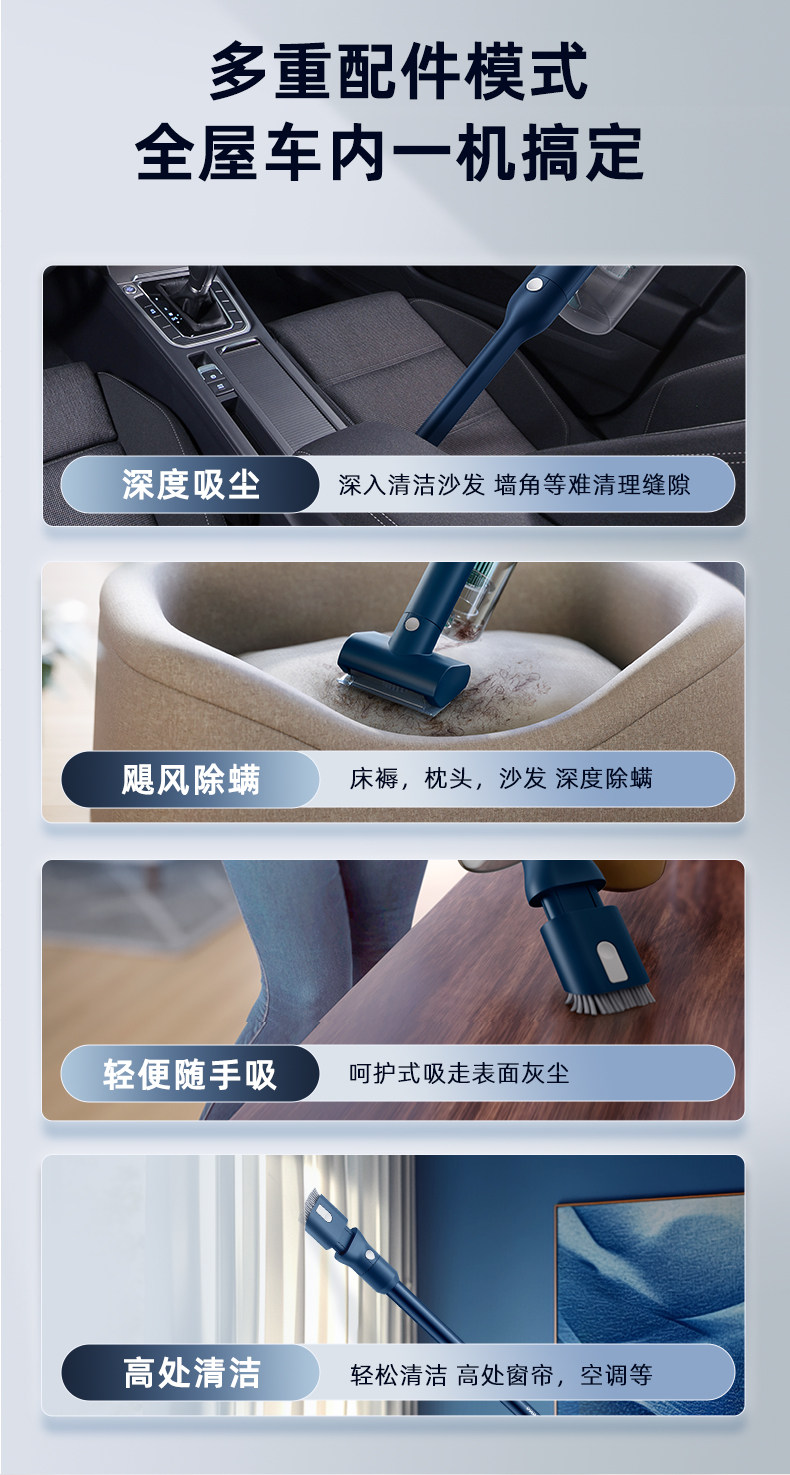 多重配件模式
全屋车内一机搞定

深度吸尘
深入清洁沙发 墙角等难清理缝隙

飓风除螨
床褥，枕头，沙发 深度除螨

轻便随手吸
呵护式吸走表面灰尘

高处清洁
轻松清洁 高处窗帘，空调等