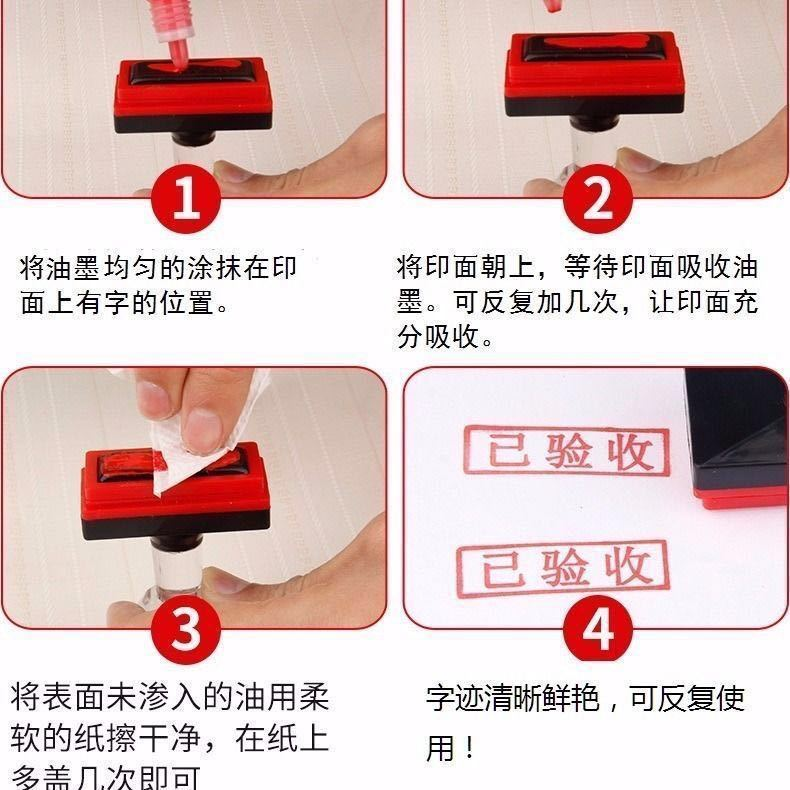 1

将油墨均匀的涂抹在印面上有字的位置。

2

将印面朝上，等待印面吸收油墨。可反复加几次，让印面充分吸收。

3

将表面未渗入的油用柔软的纸擦干净，在纸上多盖几次即可

已验收

已验收

4

字迹清晰鲜艳，可反复使用！