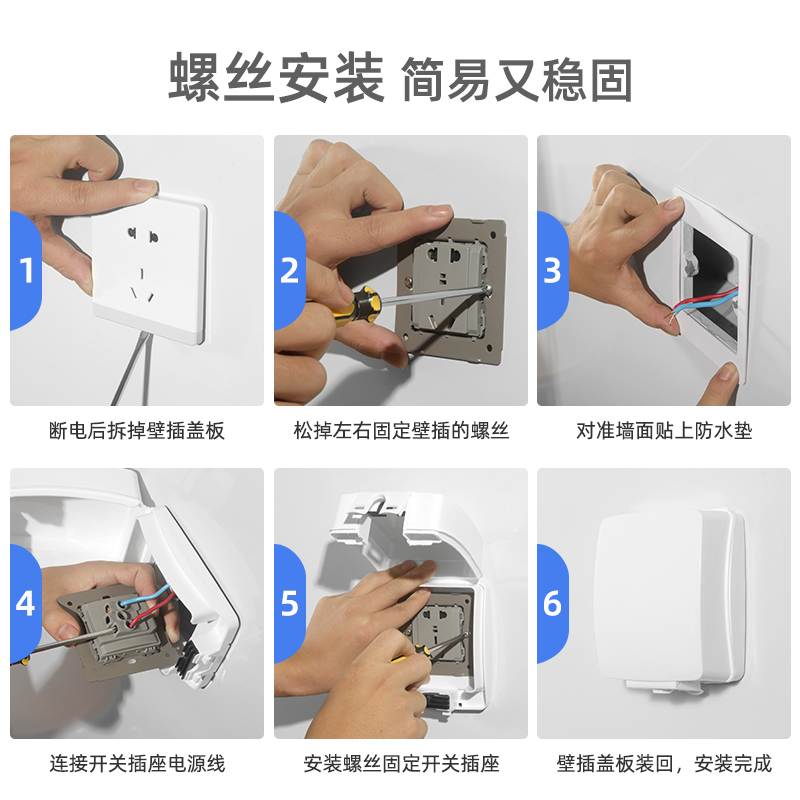 螺丝安装 简易又稳固

1
断电后拆掉壁插盖板

2
松掉左右固定壁插的螺丝

3
对准墙面贴上防水垫

4
连接开关插座电源线

5
安装螺丝固定开关插座

6
壁插盖板装回，安装完成