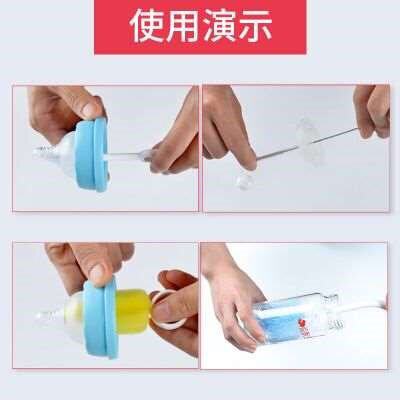 使用演示