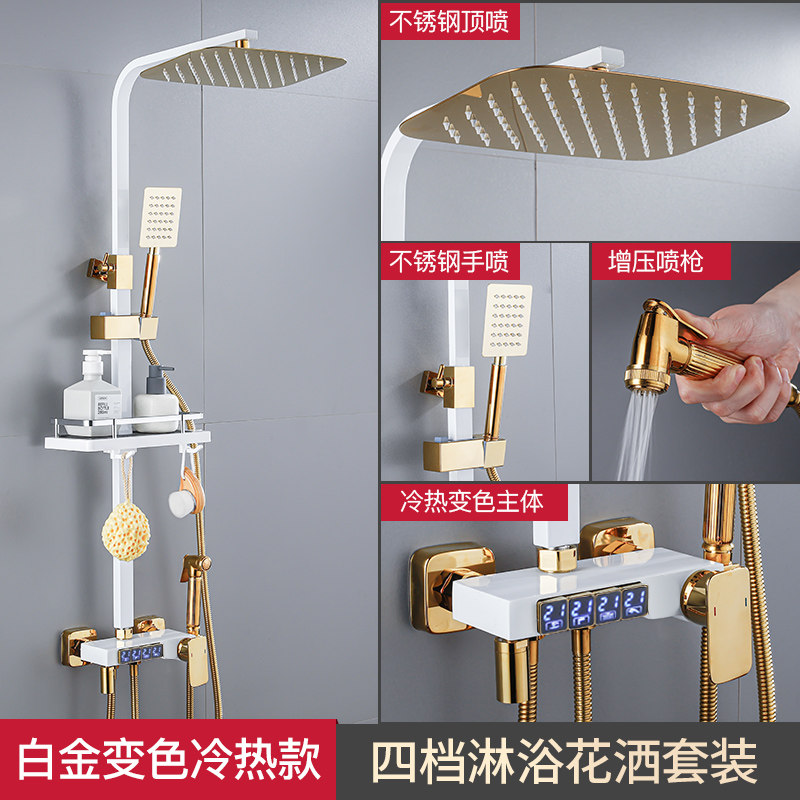 不锈钢顶喷

不锈钢手喷

增压喷枪

冷热变色主体

21 21 21 21

白金变色冷热款

四档淋浴花洒套装