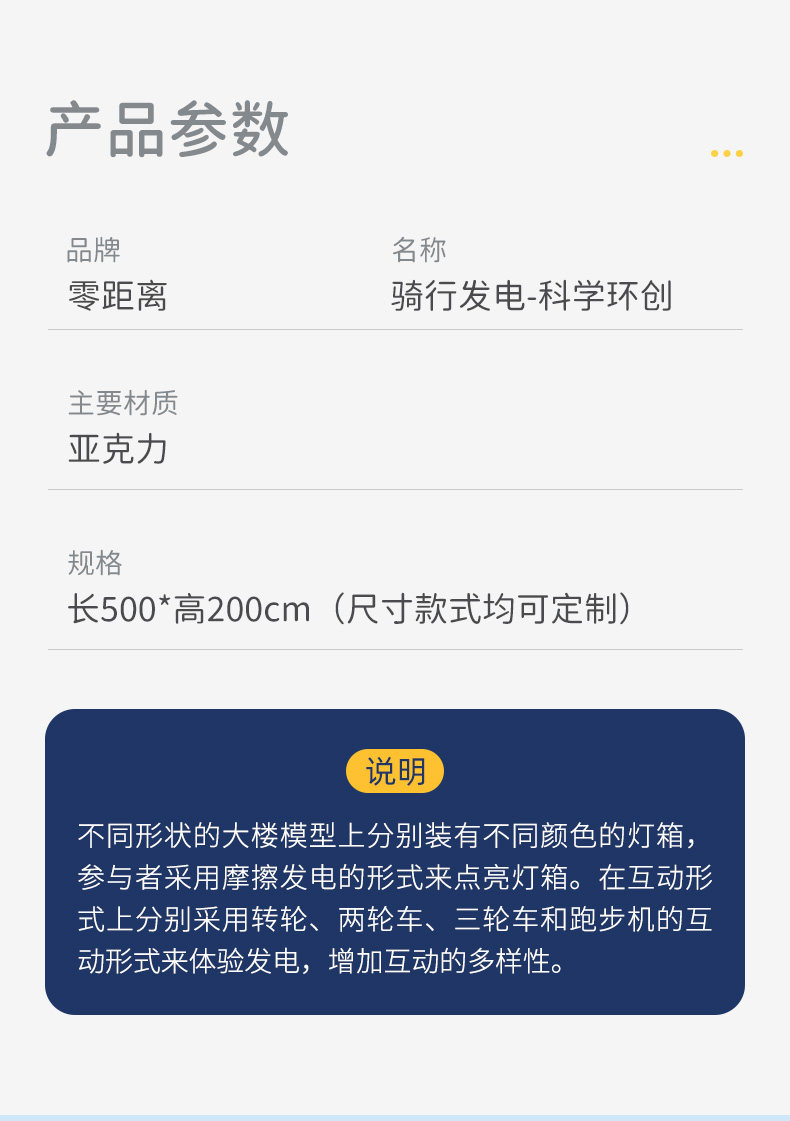 产品参数

品牌
零距离

名称
骑行发电-科学环创

主要材质
亚克力

规格
长500*高200cm（尺寸款式均可定制）

说明

不同形状的大楼模型上分别装有不同颜色的灯箱，参与者采用摩擦发电的形式来点亮灯箱。在互动形式上分别采用转轮、两轮车、三轮车和跑步机的互动形式来体验发电，增加互动的多样性。