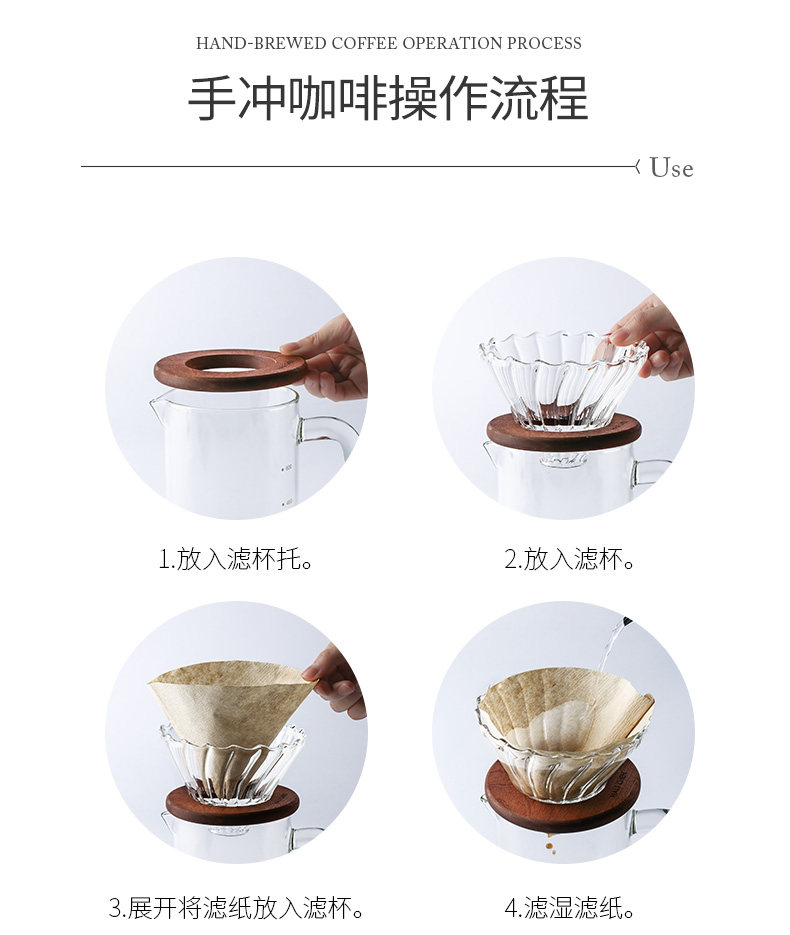 HAND-BREWED COFFEE OPERATION PROCESS

手冲咖啡操作流程

Use

1.放入滤杯托。

2.放入滤杯。

3.展开将滤纸放入滤杯。

4.滤湿滤纸。