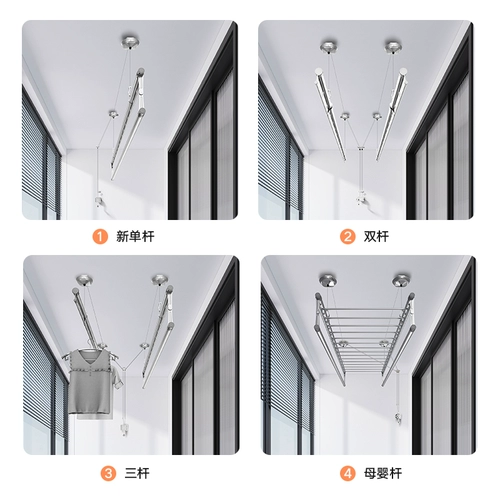 1 新单杆

2 双杆

3 三杆

4 母婴杆