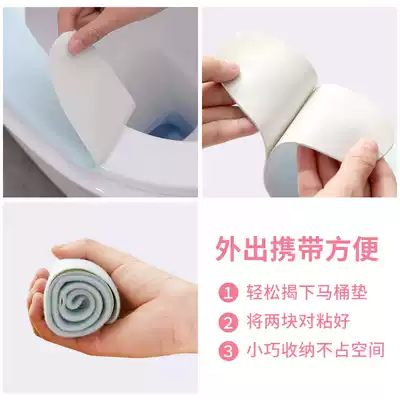 外出携带方便

1 轻松揭下马桶垫

2 将两块对粘好

3 小巧收纳不占空间