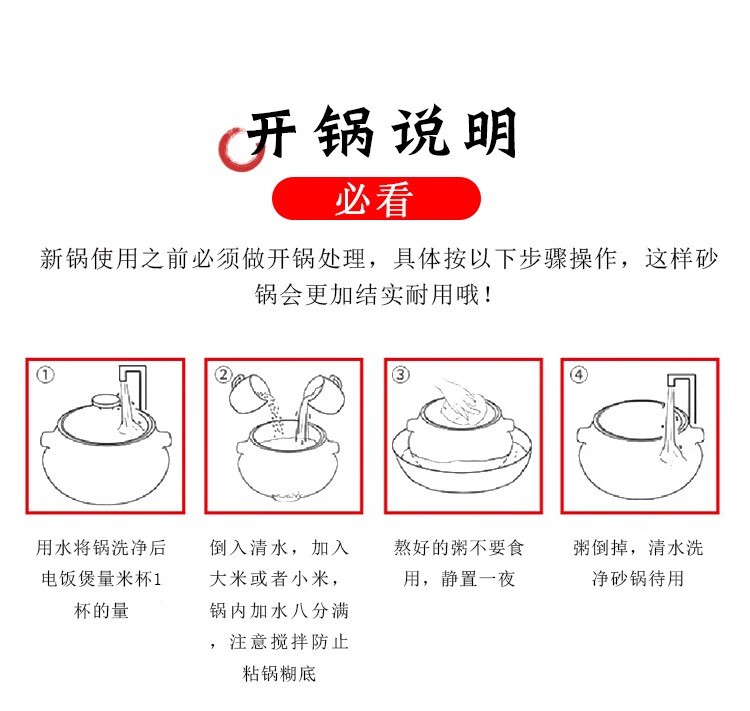 开锅说明

必看

新锅使用之前必须做开锅处理，具体按以下步骤操作，这样砂锅会更加结实耐用哦！

①

用水将锅洗净后电饭煲量米杯1杯的量

②

倒入清水，加入大米或者小米，锅内加水八分满，注意搅拌防止粘锅糊底

③

熬好的粥不要食用，静置一夜

④

粥倒掉，清水洗净砂锅待用