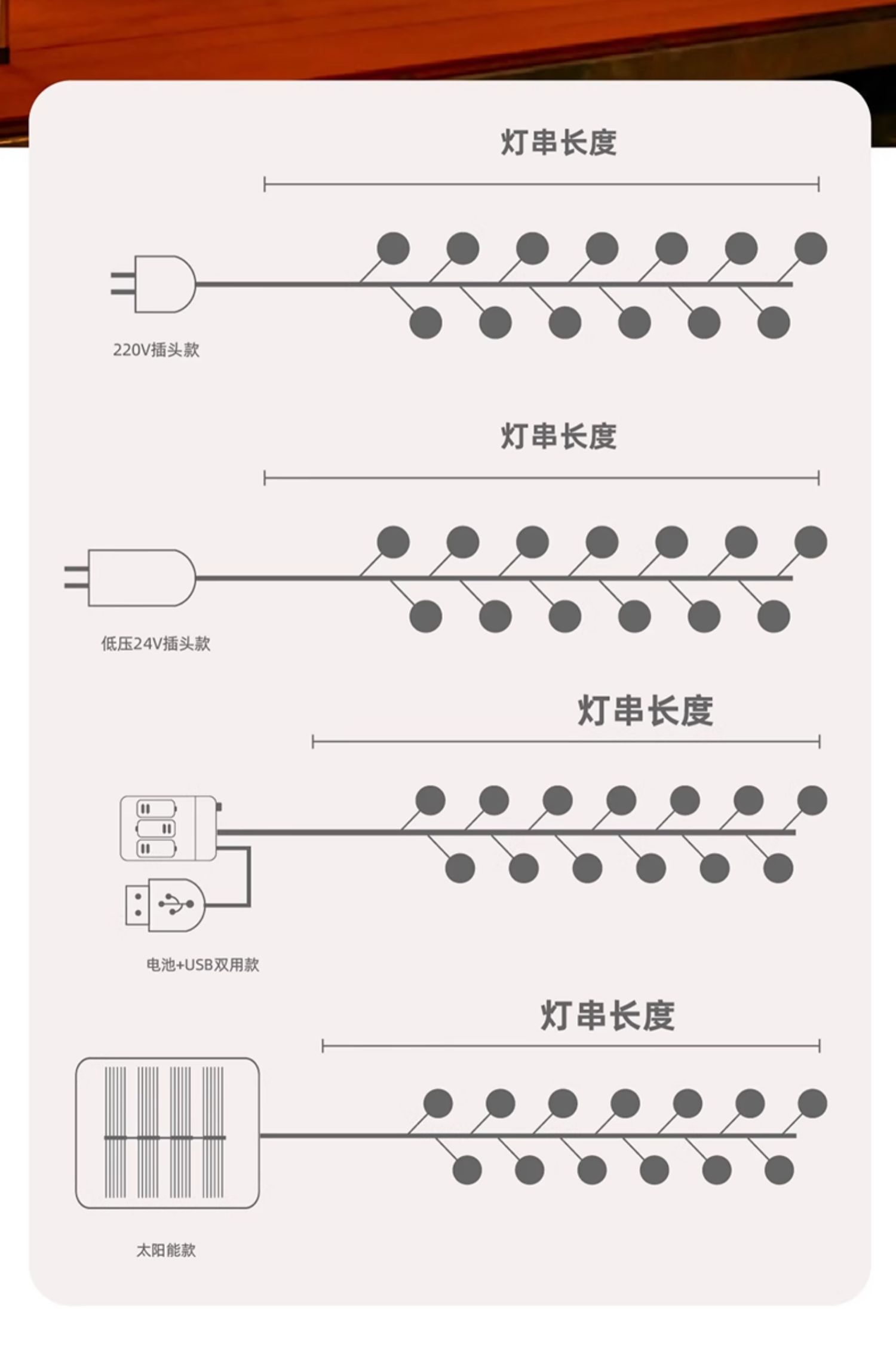 灯串长度

220V插头款

灯串长度

低压24V插头款

灯串长度

电池+USB双用款

灯串长度

太阳能款