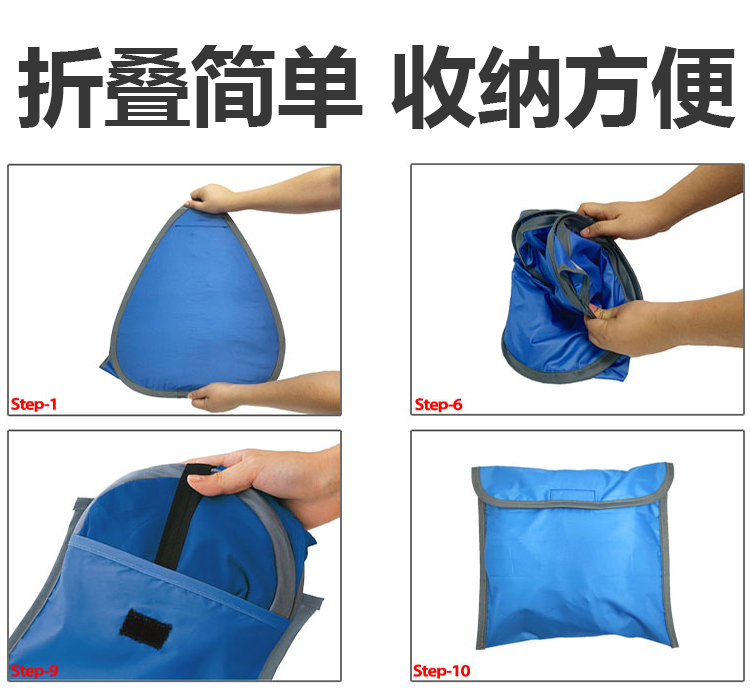 折叠简单 收纳方便

Step-1

Step-6

Step-9

Step-10