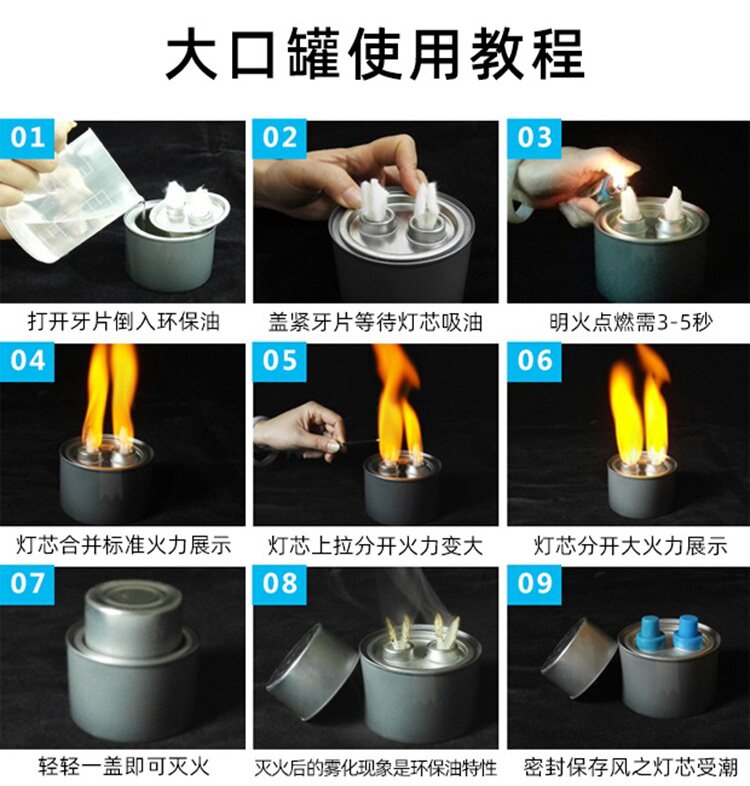 大口罐使用教程

01
打开牙片倒入环保油

02
盖紧牙片等待灯芯吸油

03
明火点燃需3-5秒

04
灯芯合并标准火力展示

05
灯芯上拉分开火力变大

06
灯芯分开大火力展示

07
轻轻一盖即可灭火

08
灭火后的雾化现象是环保油特性

09
密封保存风之灯芯受潮