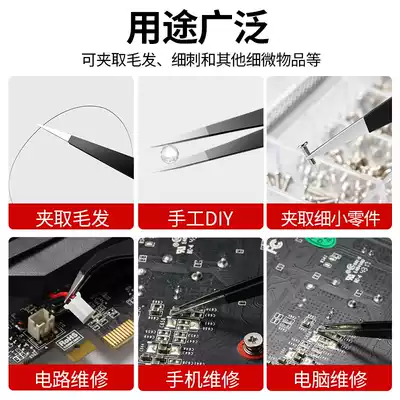 用途广泛

可夹取毛发、细刺和其他细微物品等

夹取毛发

手工DIY

夹取细小零件

RoHS

电路维修

手机维修

电脑维修