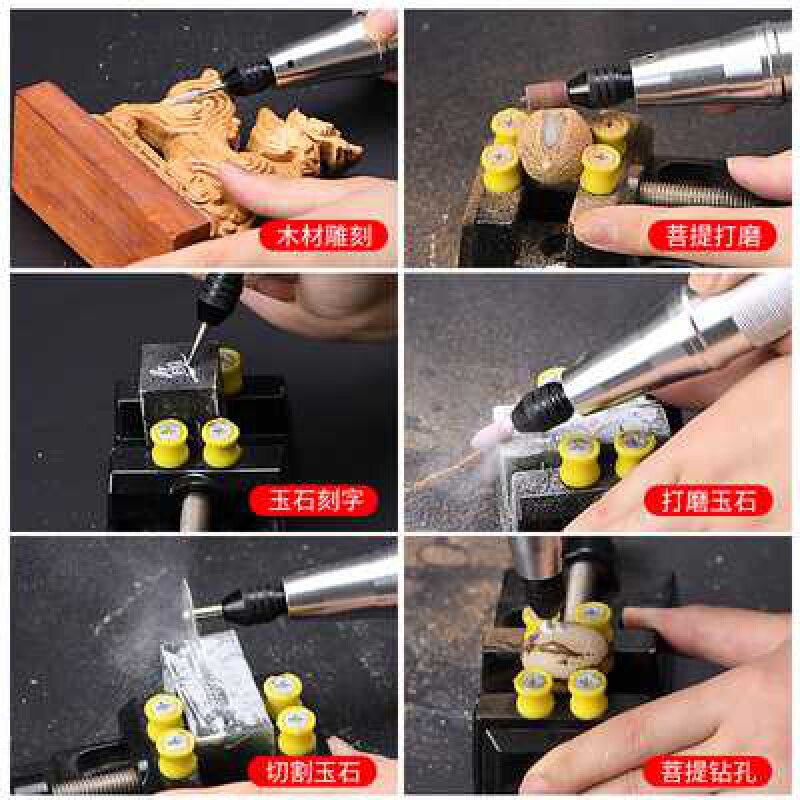 木材雕刻

菩提打磨

玉石刻字

打磨玉石

切割玉石

菩提钻孔