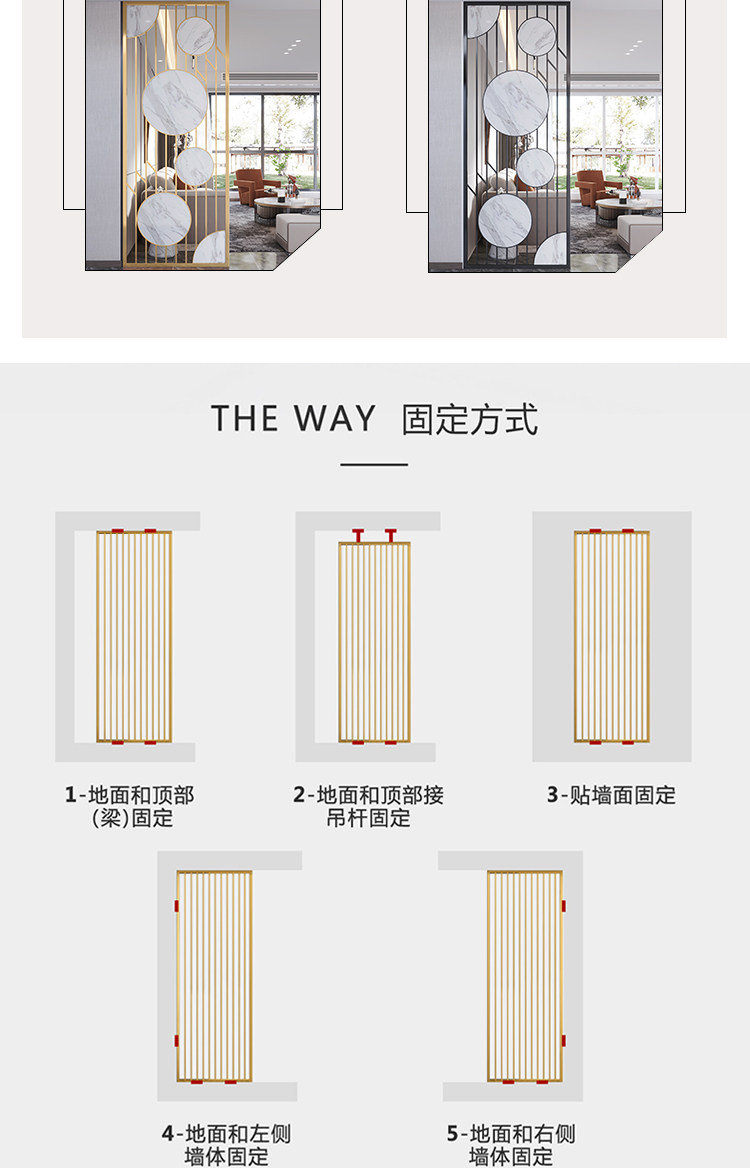 THE WAY 固定方式

1-地面和顶部（梁）固定

2-地面和顶部接吊杆固定

3-贴墙面固定

4-地面和左侧墙体固定

5-地面和右侧墙体固定