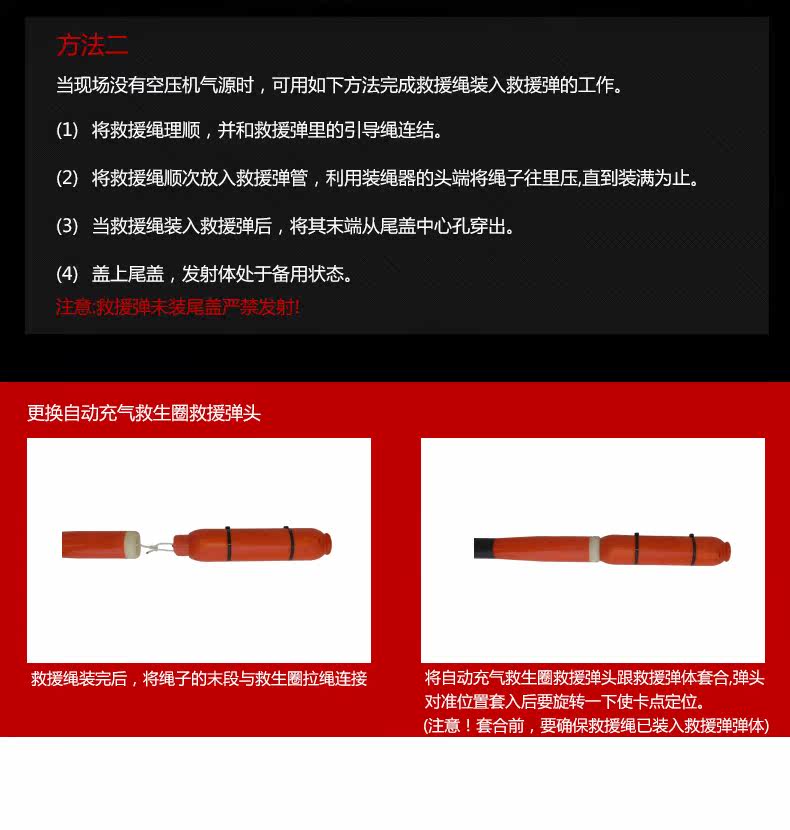 方法二

当现场没有空压机气源时，可用如下方法完成救援绳装入救援弹的工作。

(1) 将救援绳理顺，并和救援弹里的引导绳连结。

(2) 将救援绳顺次放入救援弹管，利用装绳器的头端将绳子往里压,直到装满为止。

(3) 当救援绳装入救援弹后，将其末端从尾盖中心孔穿出。

(4) 盖上尾盖，发射体处于备用状态。

注意:救援弹未装尾盖严禁发射!

更换自动充气救生圈救援弹头

救援绳装完后，将绳子的末段与救生圈拉绳连接

将自动充气救生圈救援弹头跟救援弹体套合,弹头对准位置套入后要旋转一下使卡点定位。
(注意！套合前，要确保救援绳已装入救援弹弹体)