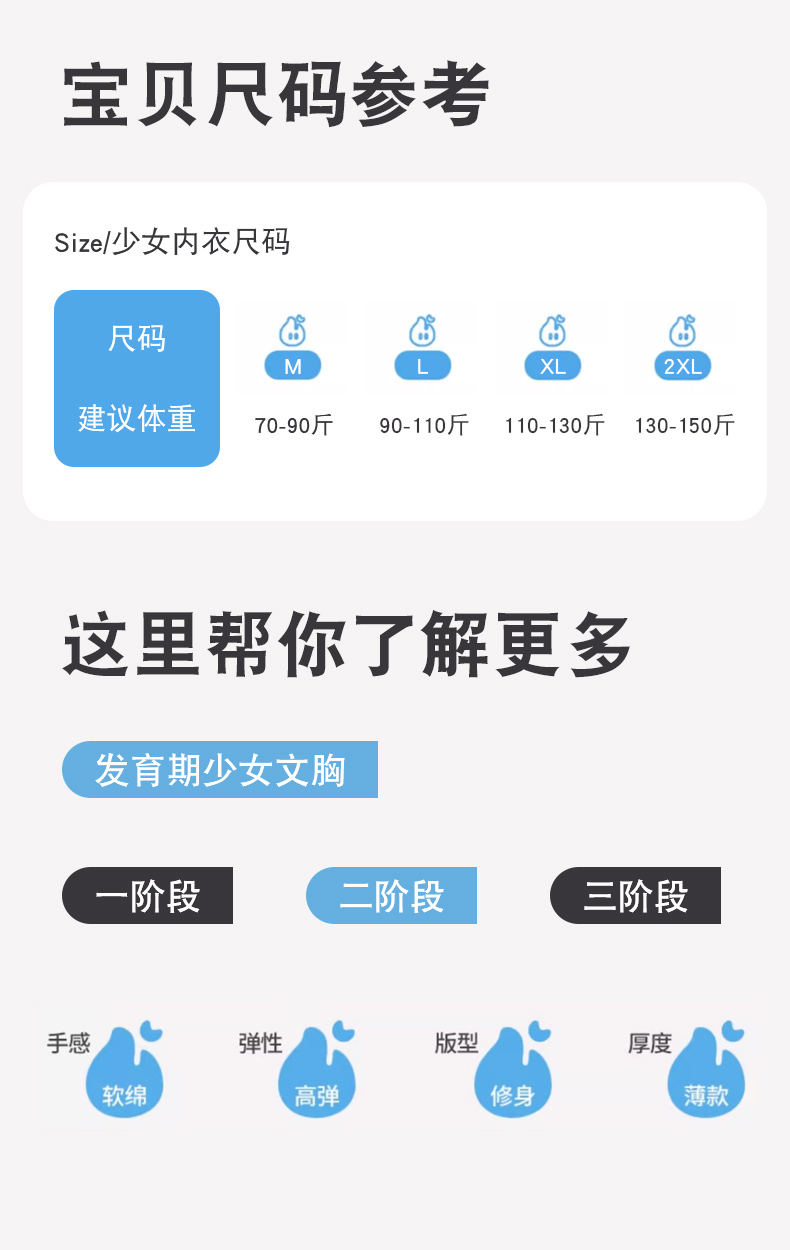 宝贝尺码参考

Size/少女内衣尺码

| 尺码 | M | L | XL | 2XL |
|---|---|---|---|---|
| 建议体重 | 70-90斤 | 90-110斤 | 110-130斤 | 130-150斤 |

这里帮你了解更多

发育期少女文胸

一阶段 二阶段 三阶段

手感
软绵

弹性
高弹

版型
修身

厚度
薄款