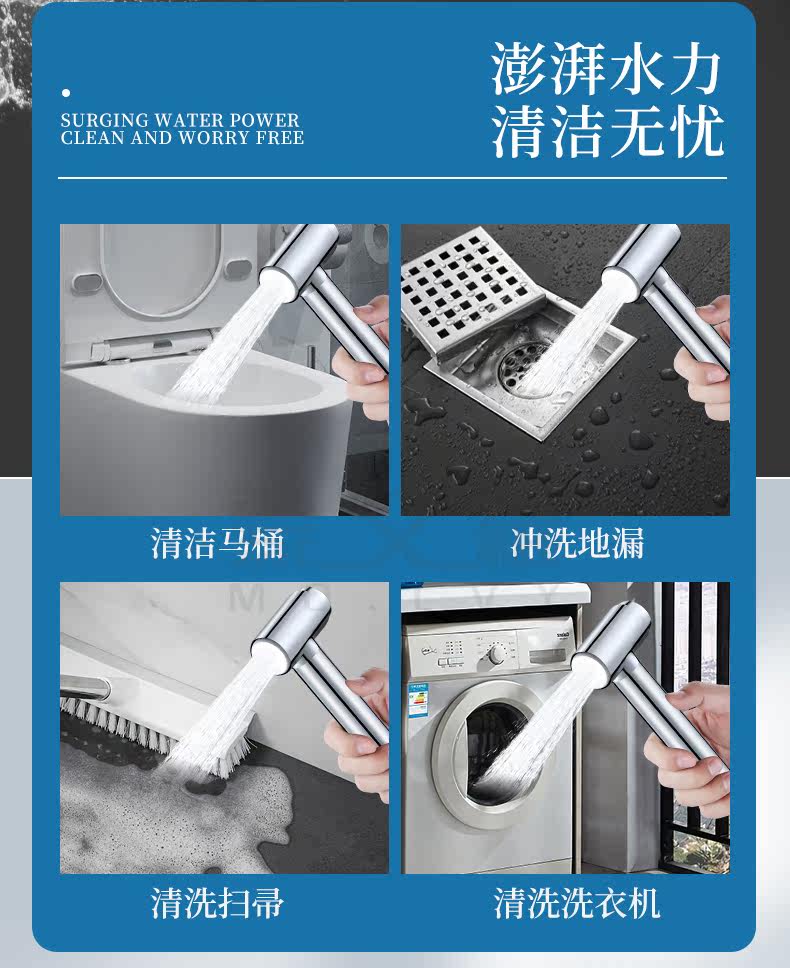 SURGING WATER POWER
CLEAN AND WORRY FREE

澎湃水力
清洁无忧

清洁马桶

冲洗地漏

清洗扫帚

清洗洗衣机