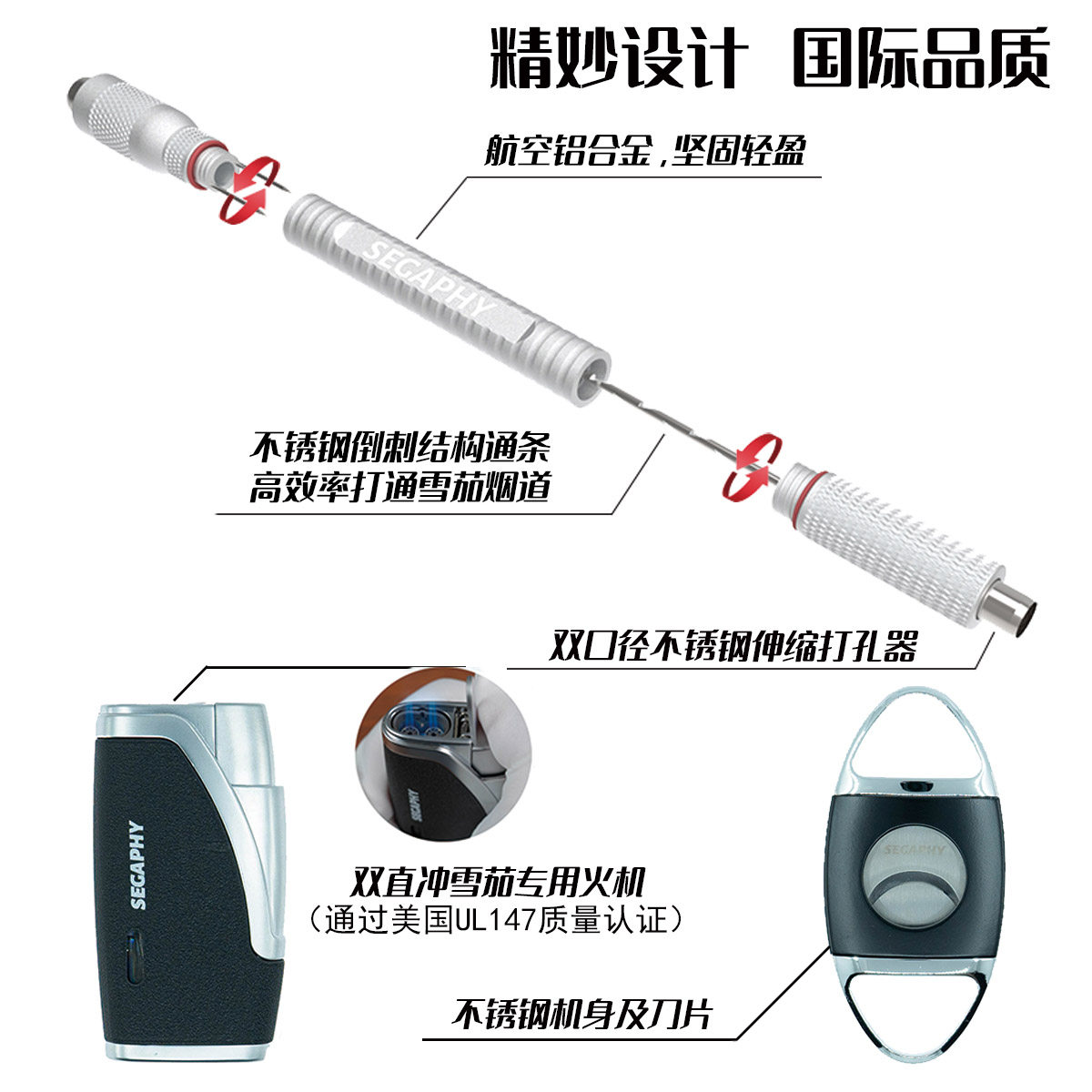 精妙设计 国际品质

航空铝合金,坚固轻盈

SEGAPHY

不锈钢倒刺结构通条
高效率打通雪茄烟道

双口径不锈钢伸缩打孔器

SEGAPHY

SEGAPHY

双直冲雪茄专用火机
(通过美国UL147质量认证)

SEGAPHY

不锈钢机身及刀片