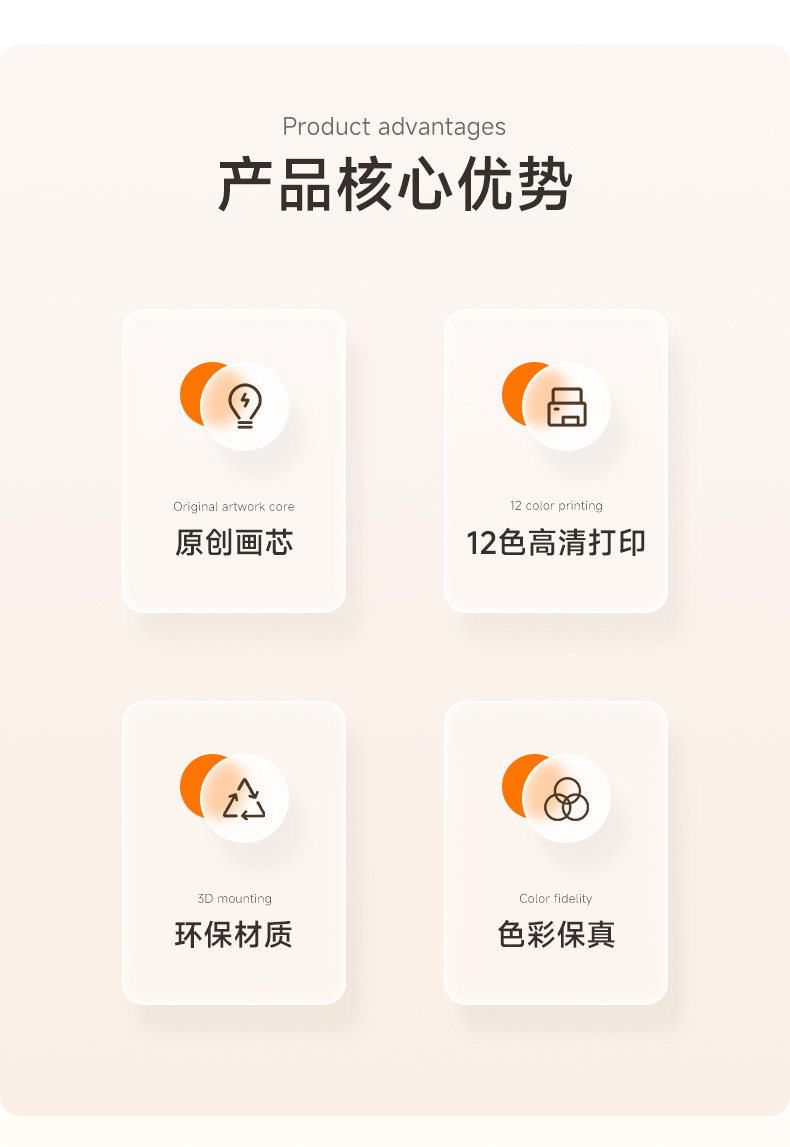 Product advantages

产品核心优势

Original artwork core

原创画芯

12 color printing

12色高清打印

3D mounting

环保材质

Color fidelity

色彩保真