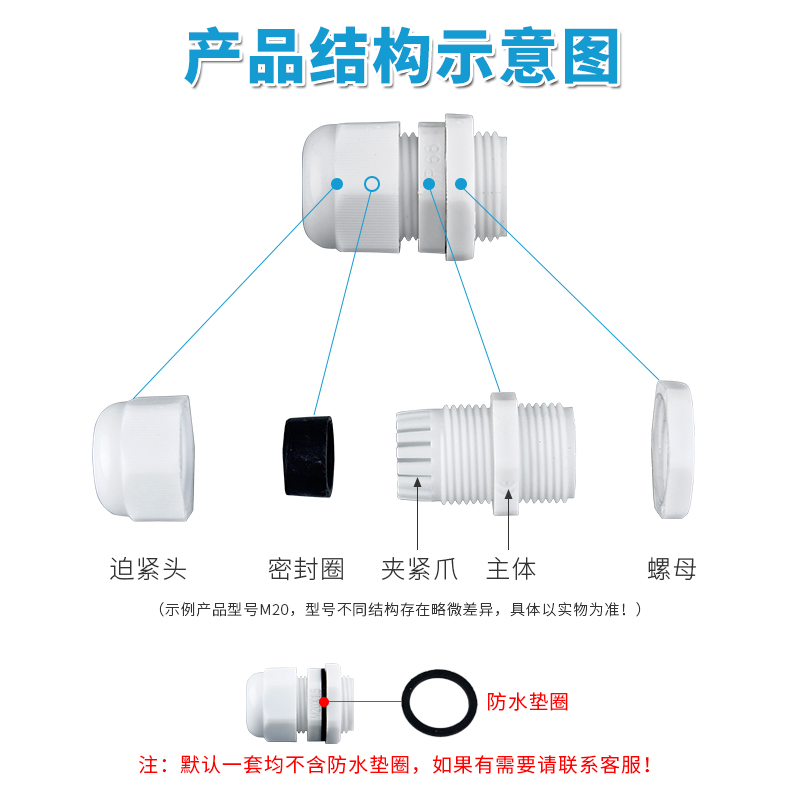 产品结构示意图

迫紧头 密封圈 夹紧爪 主体 螺母

（示例产品型号M20，型号不同结构存在略微差异，具体以实物为准！）

防水垫圈

注：默认一套均不含防水垫圈，如果有需要请联系客服！