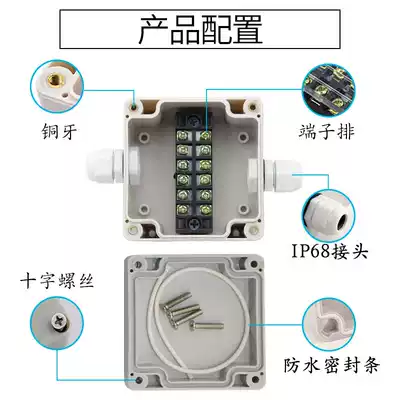 产品配置

铜牙

端子排

IP68接头

十字螺丝

防水密封条