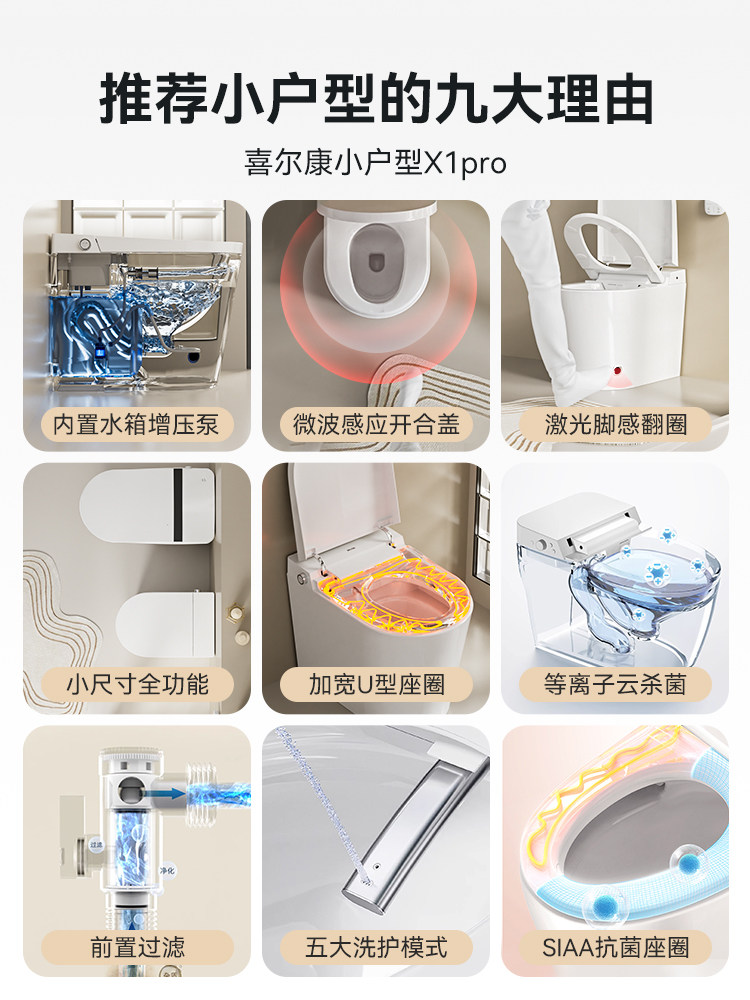 推荐小户型的九大理由

喜尔康小户型X1pro

内置水箱增压泵

微波感应开合盖

激光脚感翻圈

小尺寸全功能

加宽U型座圈

等离子云杀菌

过滤

净化

前置过滤

五大洗护模式

SIAA抗菌座圈