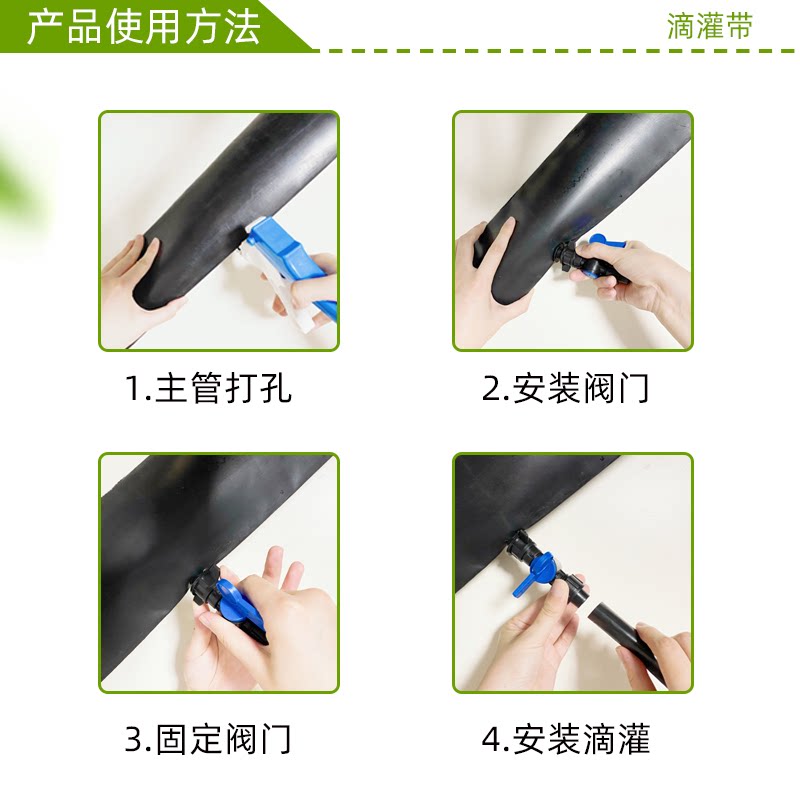 产品使用方法

滴灌带

1.主管打孔

2.安装阀门

3.固定阀门

4.安装滴灌