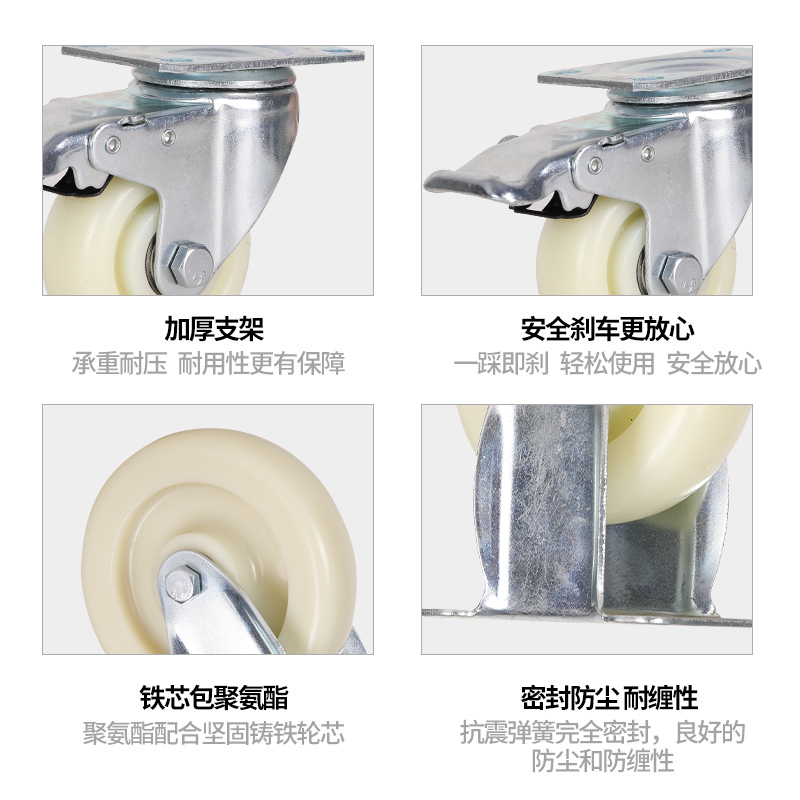 加厚支架
承重耐压 耐用性更有保障

安全刹车更放心
一踩即刹 轻松使用 安全放心

铁芯包聚氨酯
聚氨酯配合坚固铸铁轮芯

密封防尘 耐缠性
抗震弹簧完全密封，良好的防尘和防缠性