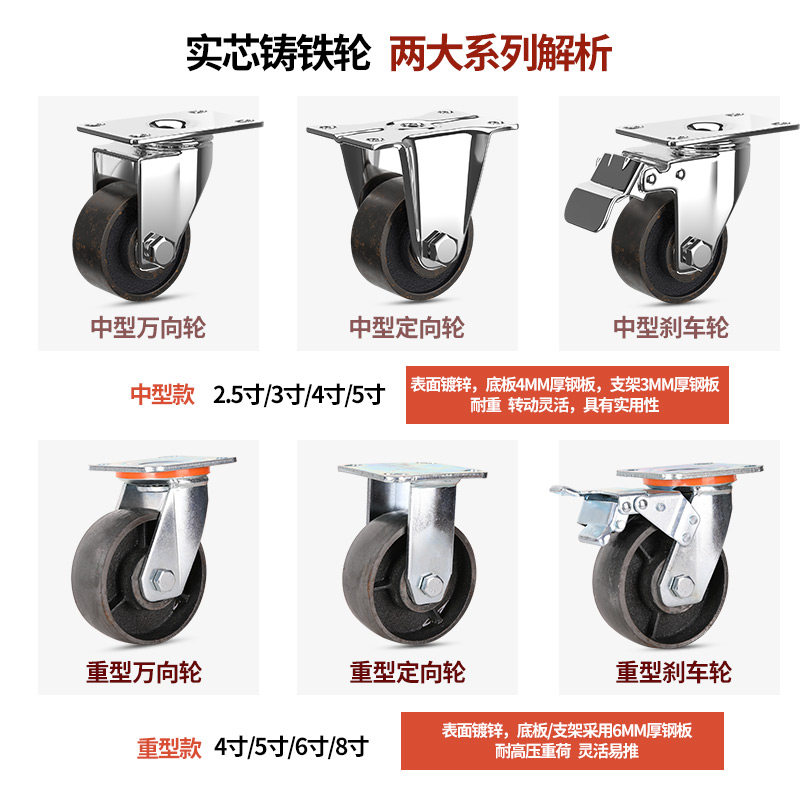 实芯铸铁轮 两大系列解析

中型万向轮

中型定向轮

中型刹车轮

中型款 2.5寸/3寸/4寸/5寸

表面镀锌，底板4MM厚钢板，支架3MM厚钢板
耐重 转动灵活，具有实用性

重型万向轮

重型定向轮

重型刹车轮

重型款 4寸/5寸/6寸/8寸

表面镀锌，底板/支架采用6MM厚钢板
耐高压重荷 灵活易推