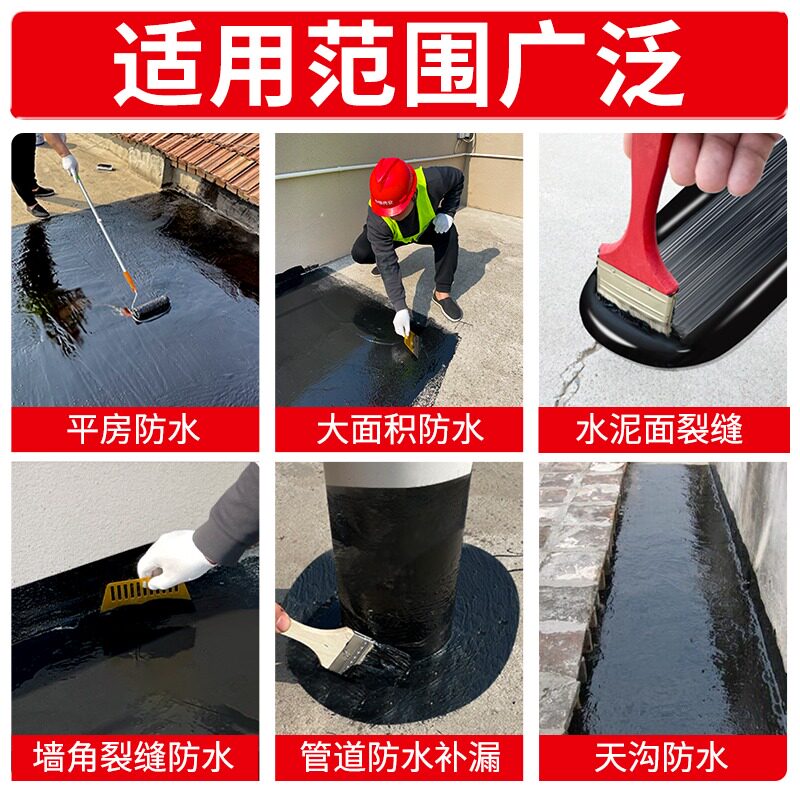 适用范围广泛

平房防水

大面积防水

水泥面裂缝

墙角裂缝防水

管道防水补漏

天沟防水