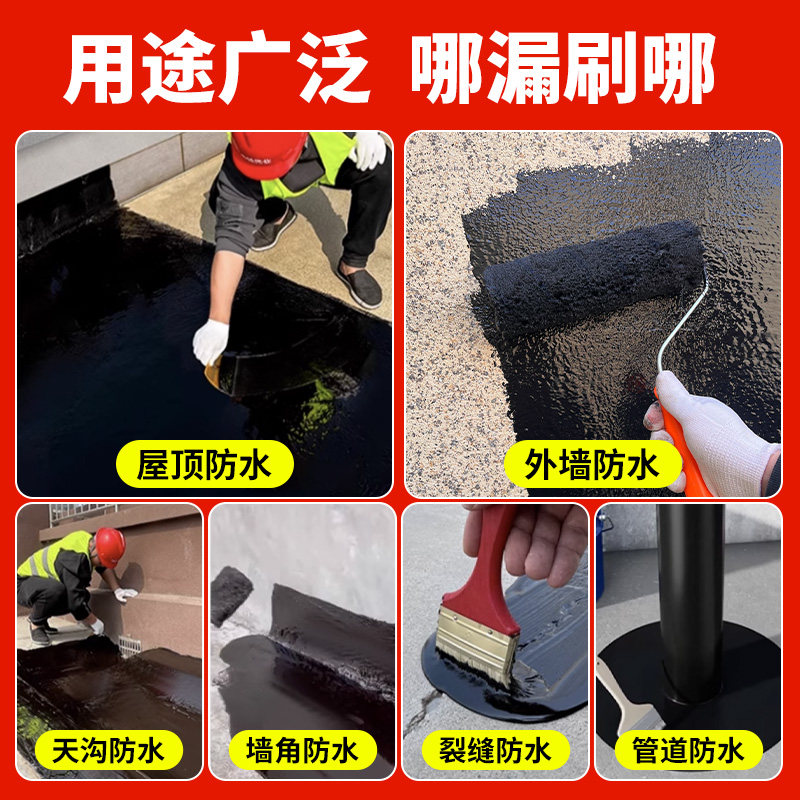 用途广泛 哪漏刷哪

屋顶防水

外墙防水

天沟防水

墙角防水

裂缝防水

管道防水