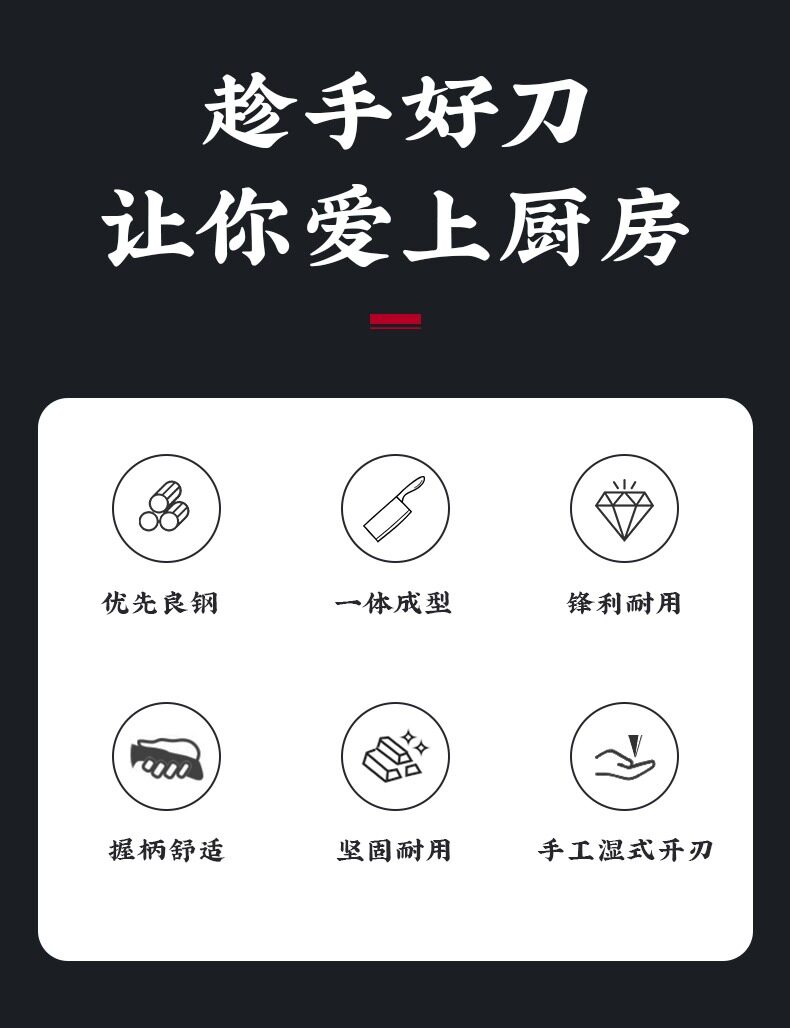 趁手好刀
让你爱上厨房

优先良钢

一体成型

锋利耐用

握柄舒适

坚固耐用

手工湿式开刃