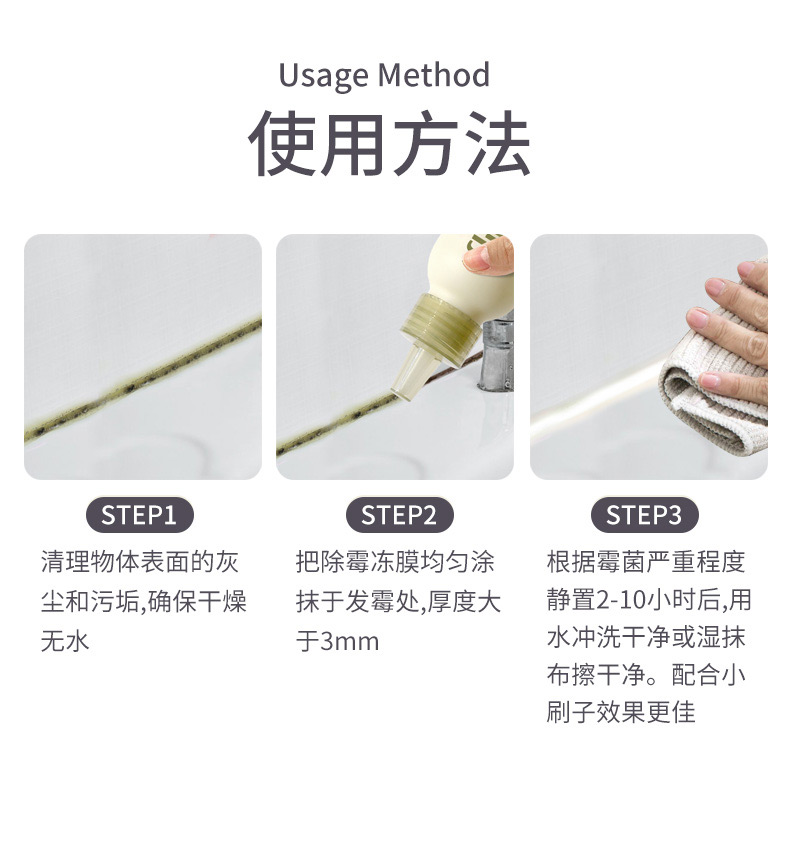 Usage Method
使用方法

STEP1
清理物体表面的灰尘和污垢,确保干燥无水

STEP2
把除霉冻膜均匀涂抹于发霉处,厚度大于3mm

STEP3
根据霉菌严重程度静置2-10小时后,用水冲洗干净或湿抹布擦干净。配合小刷子效果更佳