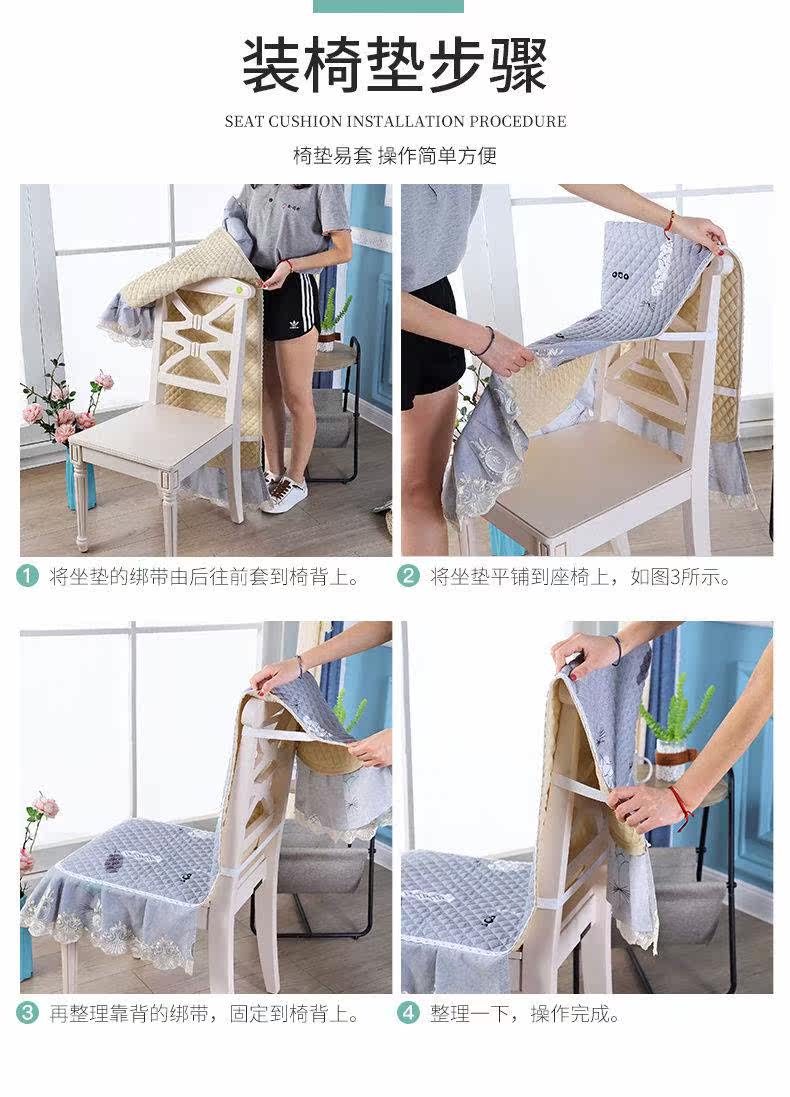 装椅垫步骤

SEAT CUSHION INSTALLATION PROCEDURE

椅垫易套 操作简单方便

1 将坐垫的绑带由后往前套到椅背上。

2 将坐垫平铺到座椅上，如图3所示。

3 再整理靠背的绑带，固定到椅背上。

4 整理一下，操作完成。