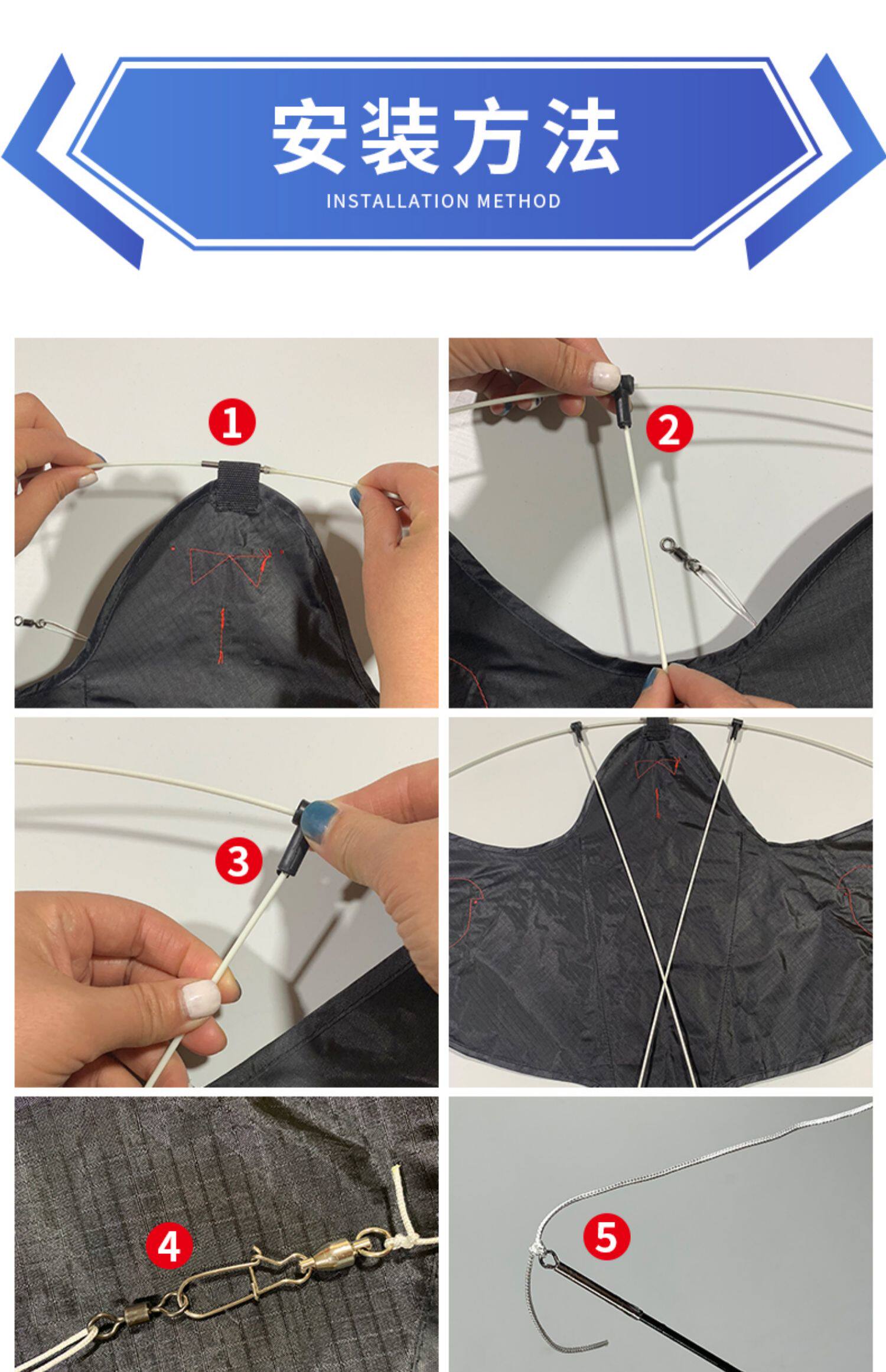 安装方法
INSTALLATION METHOD

1

2

3

4

5