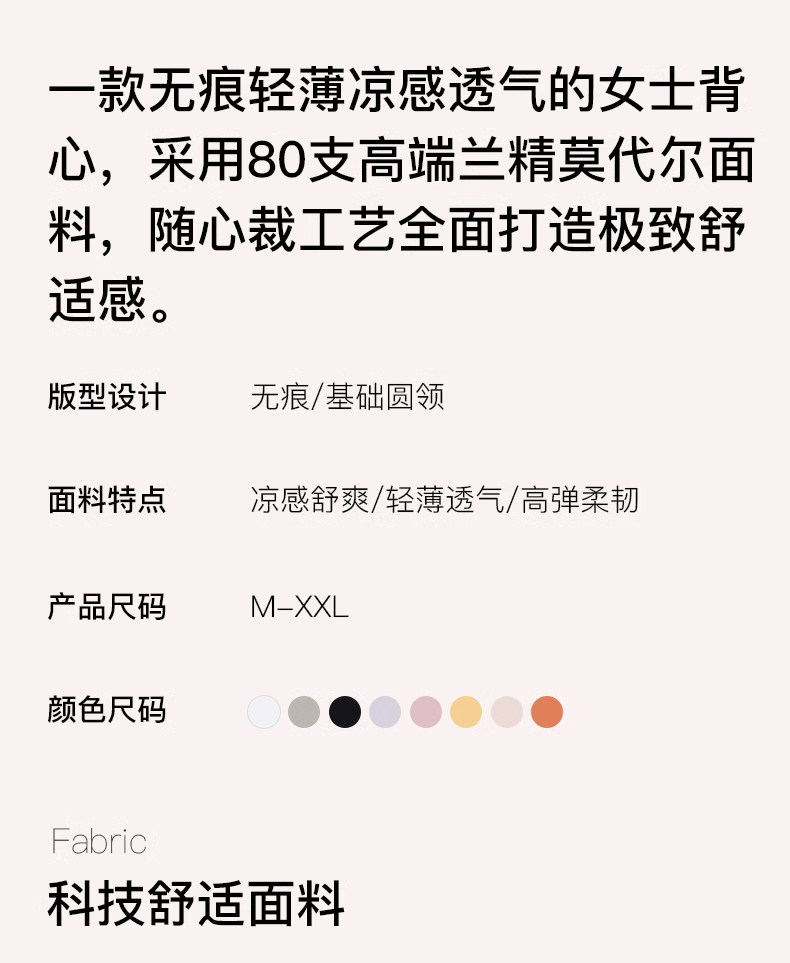 一款无痕轻薄凉感透气的女士背心，采用80支高端兰精莫代尔面料，随心裁工艺全面打造极致舒适感。

版型设计 无痕/基础圆领

面料特点 凉感舒爽/轻薄透气/高弹柔韧

产品尺码 M-XXL

颜色尺码

Fabric
科技舒适面料