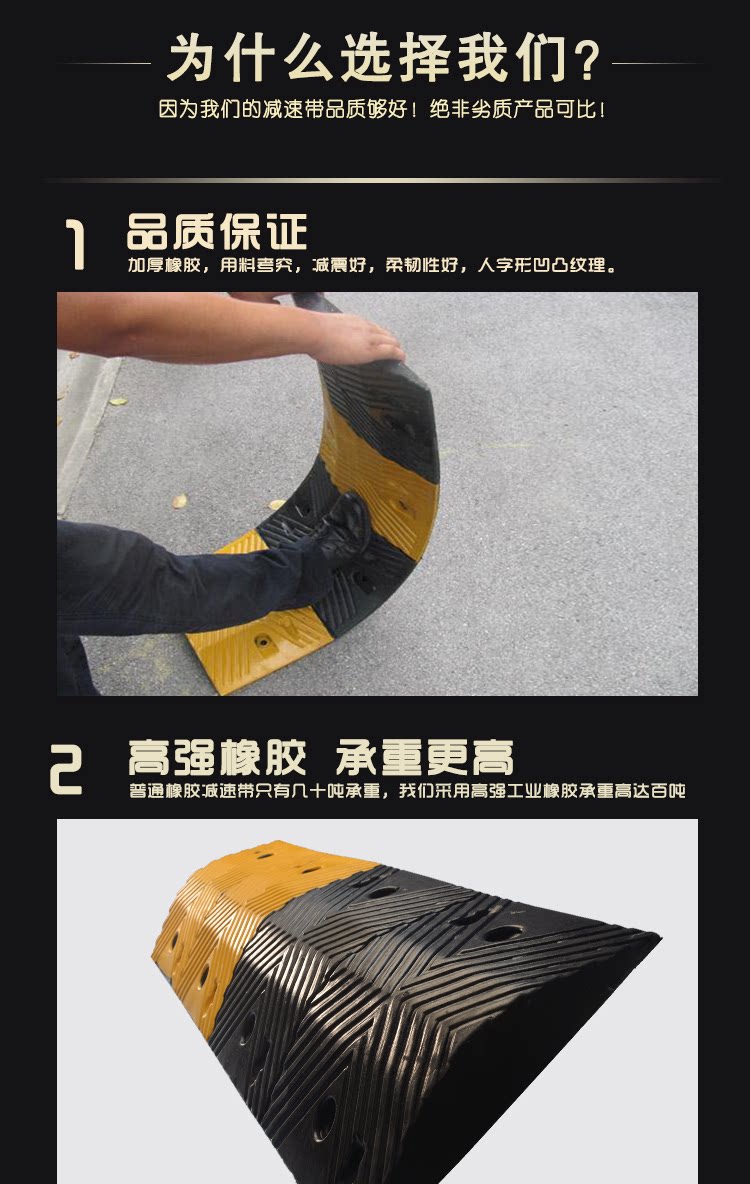 为什么选择我们？
因为我们的减速带品质够好！绝非劣质产品可比！

1 品质保证
加厚橡胶，用料考究，减震好，柔韧性好，人字形凹凸纹理。

2 高强橡胶 承重更高
普通橡胶减速带只有几十吨承重，我们采用高强工业橡胶承重高达百吨