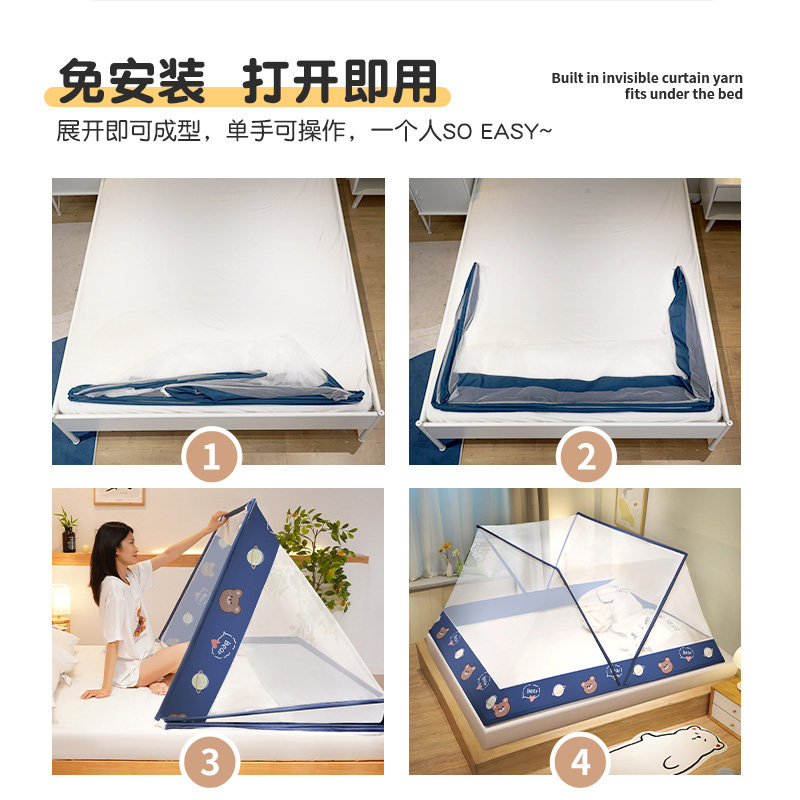 免安装 打开即用

Built in invisible curtain yarn fits under the bed

展开即可成型，单手可操作，一个人SO EASY~

1

2

3

4