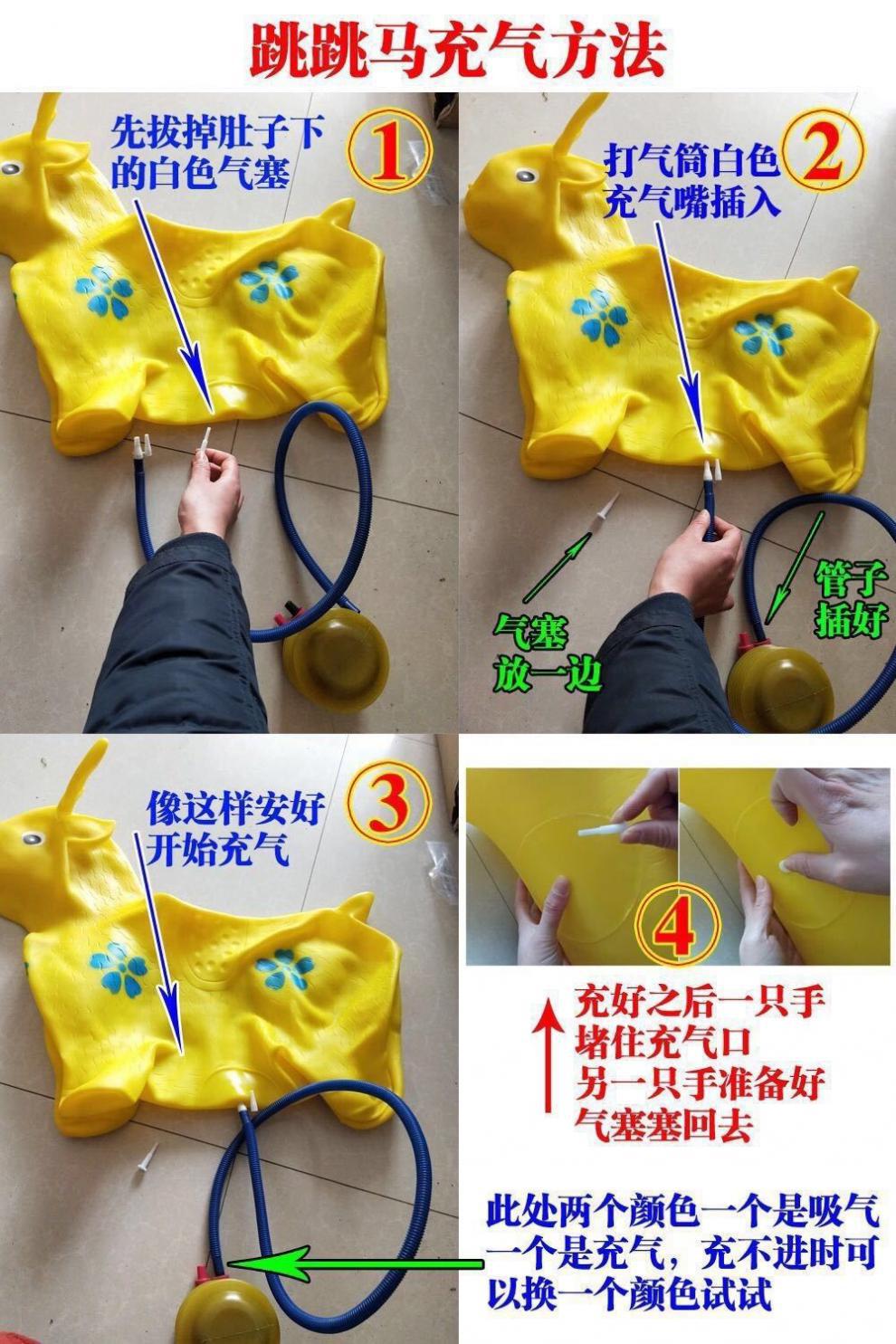 跳跳马充气方法

先拔掉肚子下的白色气塞

1

打气筒白色充气嘴插入

2

气塞放一边

管子插好

像这样安好开始充气

3

4

充好之后一只手堵住充气口另一只手准备好气塞塞回去

此处两个颜色一个是吸气一个是充气，充不进时可以换一个颜色试试