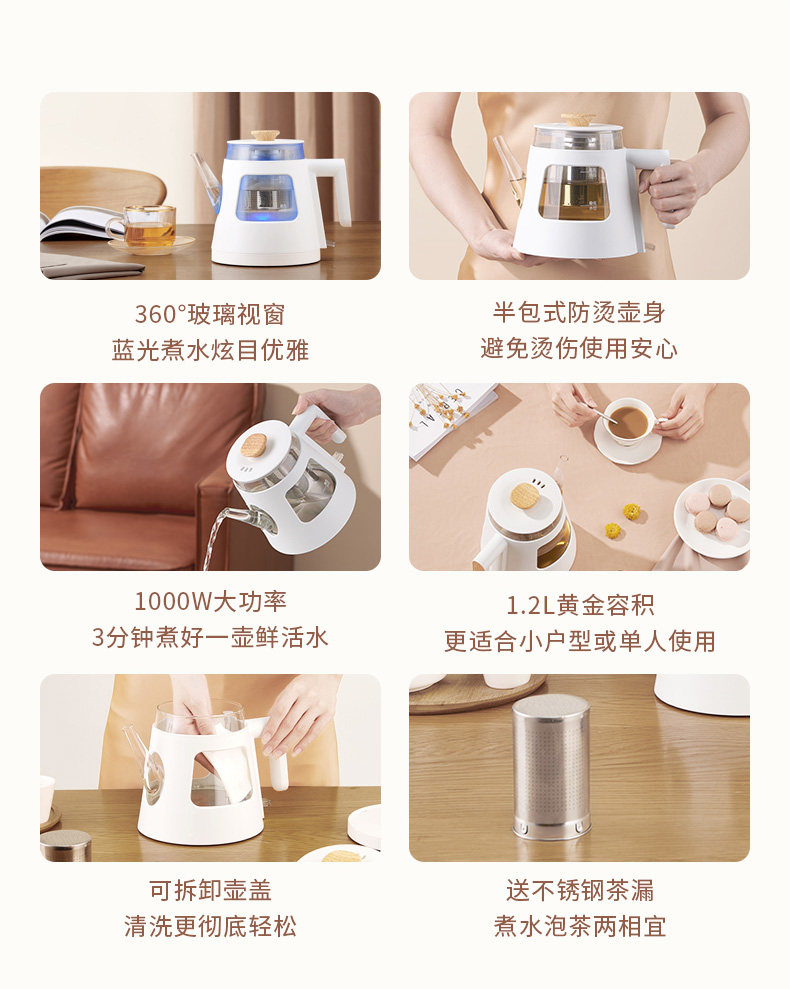 360°玻璃视窗
蓝光煮水炫目优雅

半包式防烫壶身
避免烫伤使用安心

1000W大功率
3分钟煮好一壶鲜活水

1.2L黄金容积
更适合小户型或单人使用

可拆卸壶盖
清洗更彻底轻松

送不锈钢茶漏
煮水泡茶两相宜