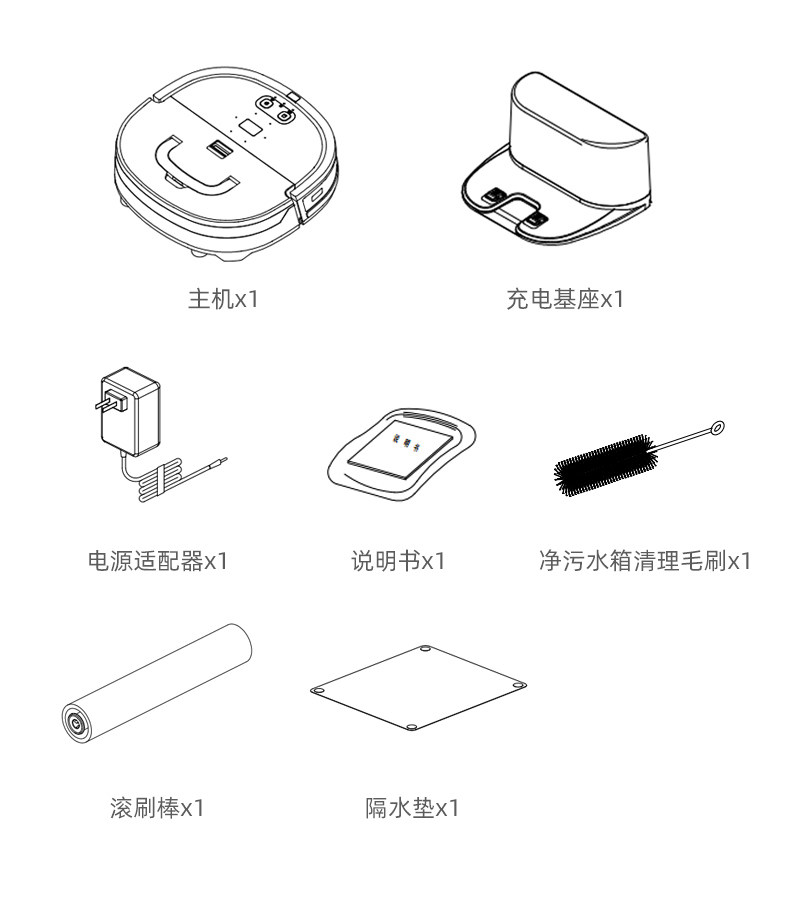 主机x1

充电基座x1

电源适配器x1

说明书x1

净污水箱清理毛刷x1

滚刷棒x1

隔水垫x1