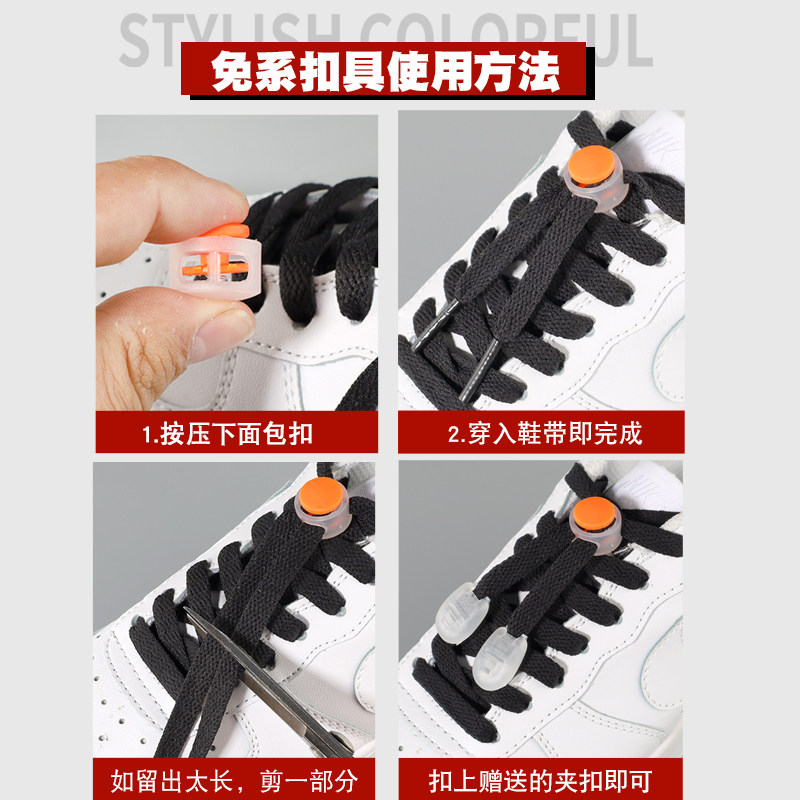 STYLISH COLORFUL

免系扣具使用方法

1.按压下面包扣

2.穿入鞋带即完成

如留出太长，剪一部分

扣上赠送的夹扣即可