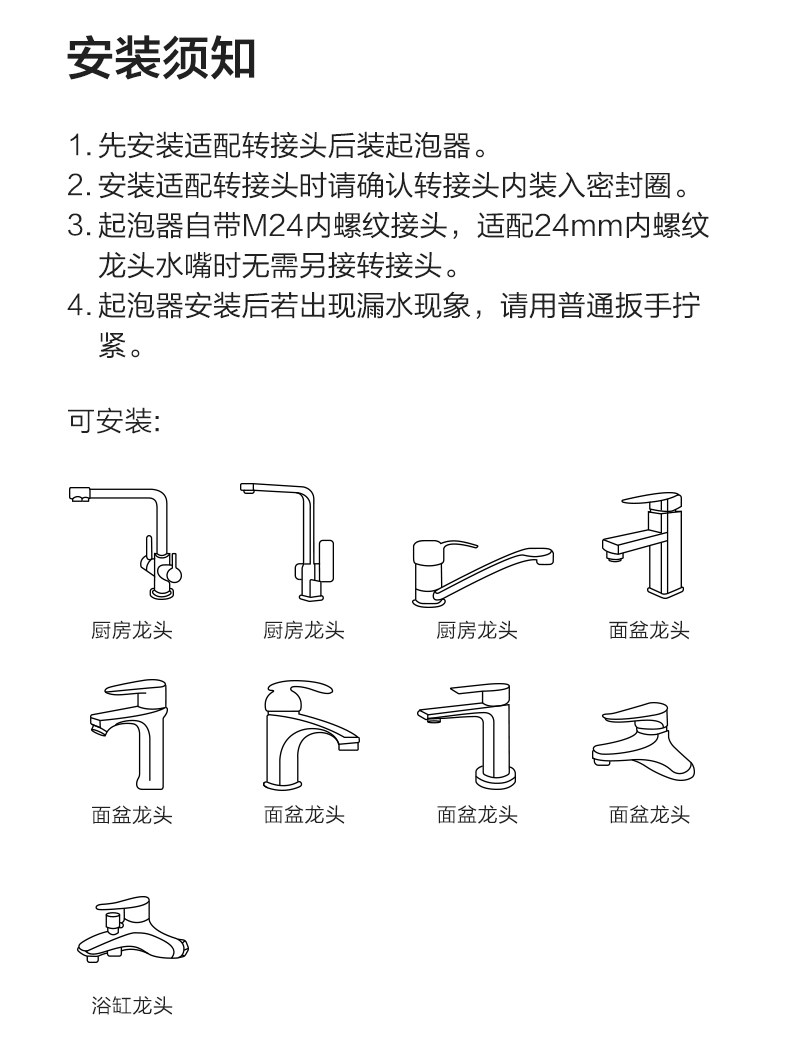 安装须知

1. 先安装适配转接头后装起泡器。
2. 安装适配转接头时请确认转接头内装入密封圈。
3. 起泡器自带M24内螺纹接头，适配24mm内螺纹龙头水嘴时无需另接转接头。
4. 起泡器安装后若出现漏水现象，请用普通扳手拧紧。

可安装:

厨房龙头
厨房龙头
厨房龙头
面盆龙头

面盆龙头
面盆龙头
面盆龙头
面盆龙头

浴缸龙头