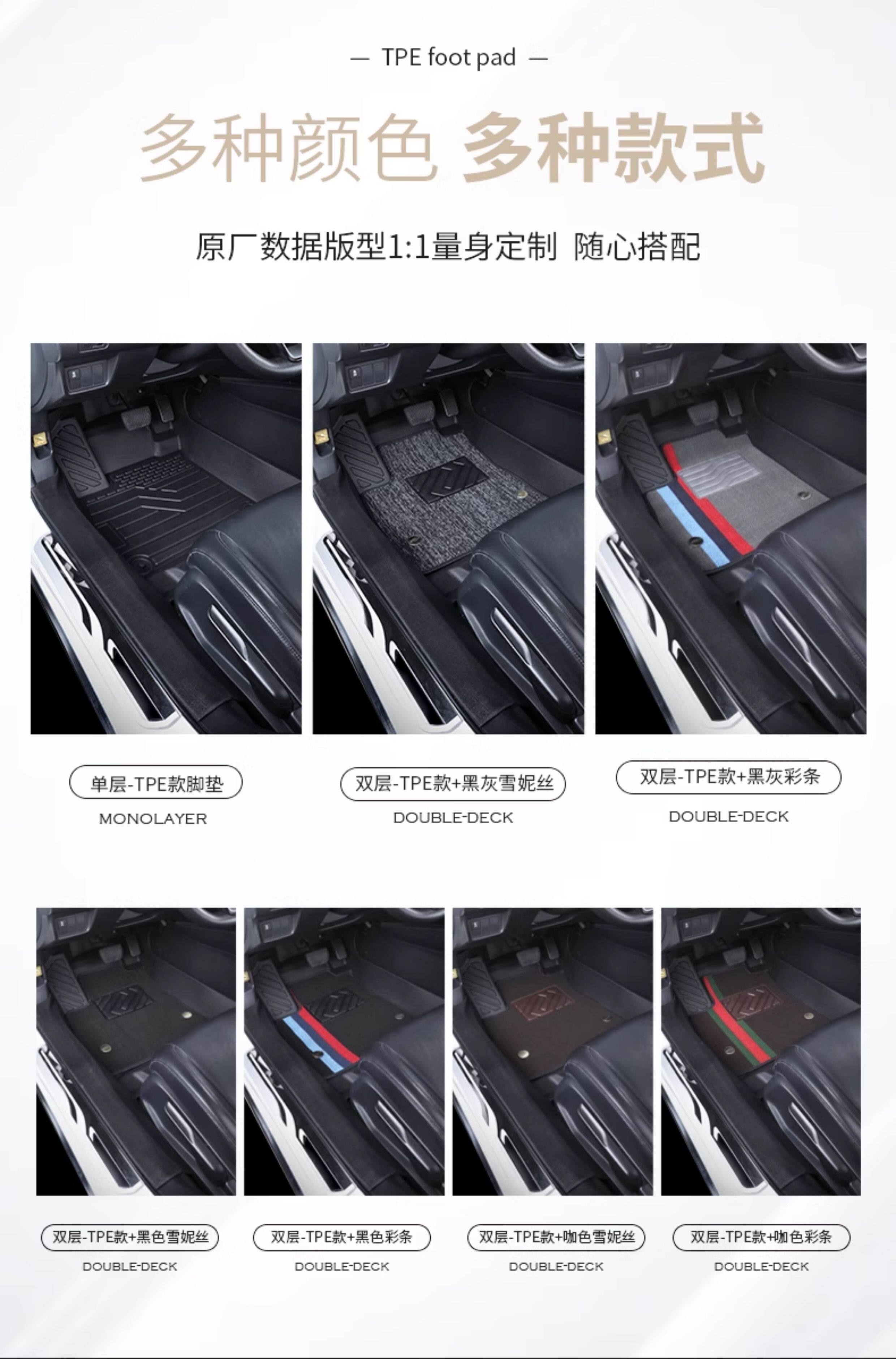 — TPE foot pad —

多种颜色 多种款式

原厂数据版型1:1量身定制 随心搭配

单层-TPE款脚垫
MONOLAYER

双层-TPE款+黑灰雪妮丝
DOUBLE-DECK

双层-TPE款+黑灰彩条
DOUBLE-DECK

双层-TPE款+黑色雪妮丝
DOUBLE-DECK

双层-TPE款+黑色彩条
DOUBLE-DECK

双层-TPE款+咖色雪妮丝
DOUBLE-DECK

双层-TPE款+咖色彩条
DOUBLE-DECK