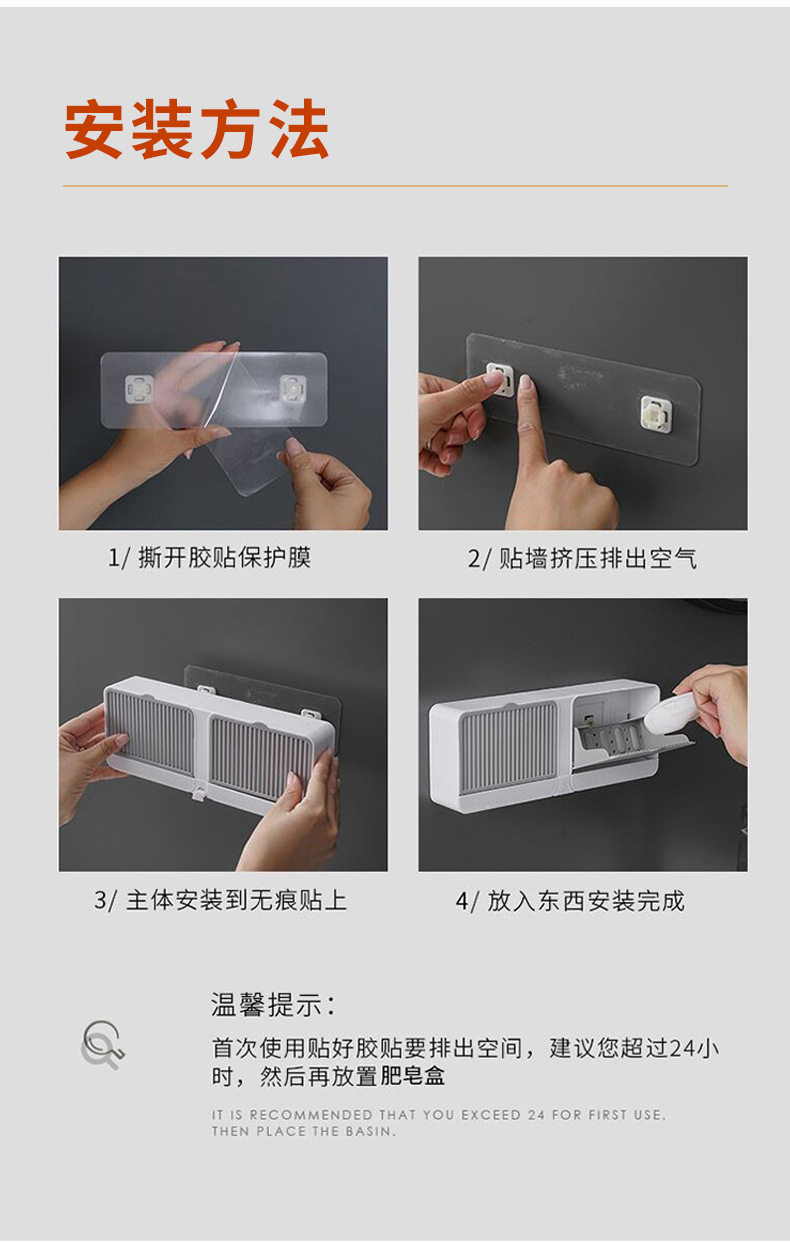 安装方法

1/ 撕开胶贴保护膜

2/ 贴墙挤压排出空气

3/ 主体安装到无痕贴上

4/ 放入东西安装完成

温馨提示：

首次使用贴好胶贴要排出空间，建议您超过24小时，然后再放置肥皂盒

IT IS RECOMMENDED THAT YOU EXCEED 24 FOR FIRST USE. THEN PLACE THE BASIN.